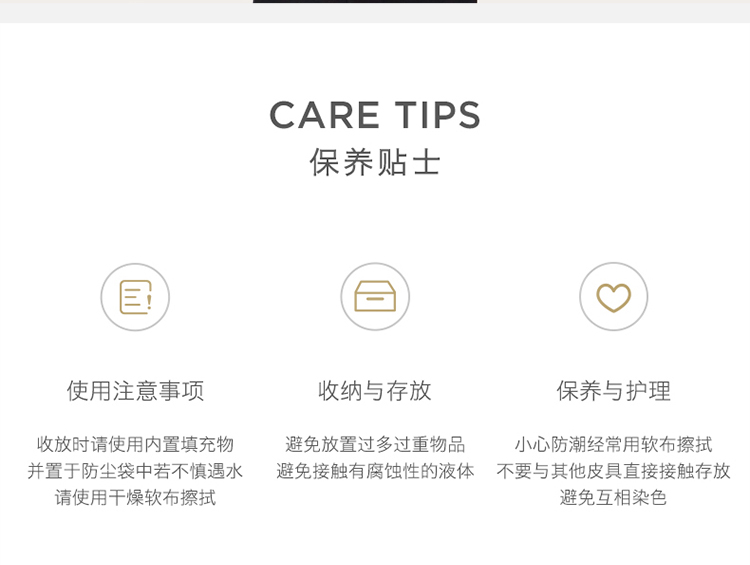 CARE TIPS
保养贴士

使用注意事项

收放时请使用内置填充物
并置于防尘袋中若不慎遇水
请使用干燥软布擦拭

收纳与存放

避免放置过多过重物品
避免接触有腐蚀性的液体

保养与护理

小心防潮经常用软布擦拭
不要与其他皮具直接接触存放
避免互相染色