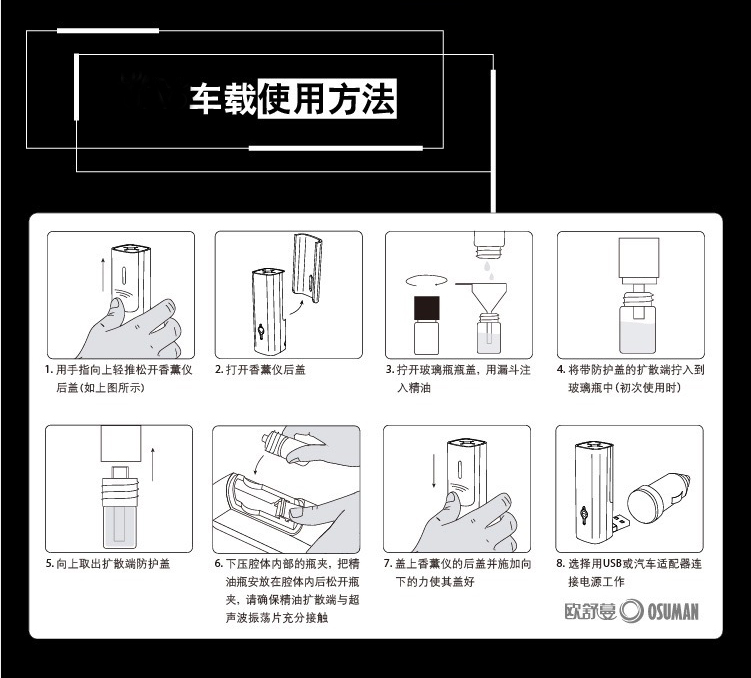 车载使用方法

1. 用手指向上轻推松开香薰仪后盖(如上图所示)

2. 打开香薰仪后盖

3. 拧开玻璃瓶瓶盖，用漏斗注入精油

4. 将带防护盖的扩散端拧入到玻璃瓶中(初次使用时)

5. 向上取出扩散端防护盖

6. 下压腔体内部的瓶夹，把精油瓶安放在腔体内后松开瓶夹，请确保精油扩散端与超声波振荡片充分接触

7. 盖上香薰仪的后盖并施加向下的力使其盖好

8. 选择用USB或汽车适配器连接电源工作

欧舒曼 OSUMAN