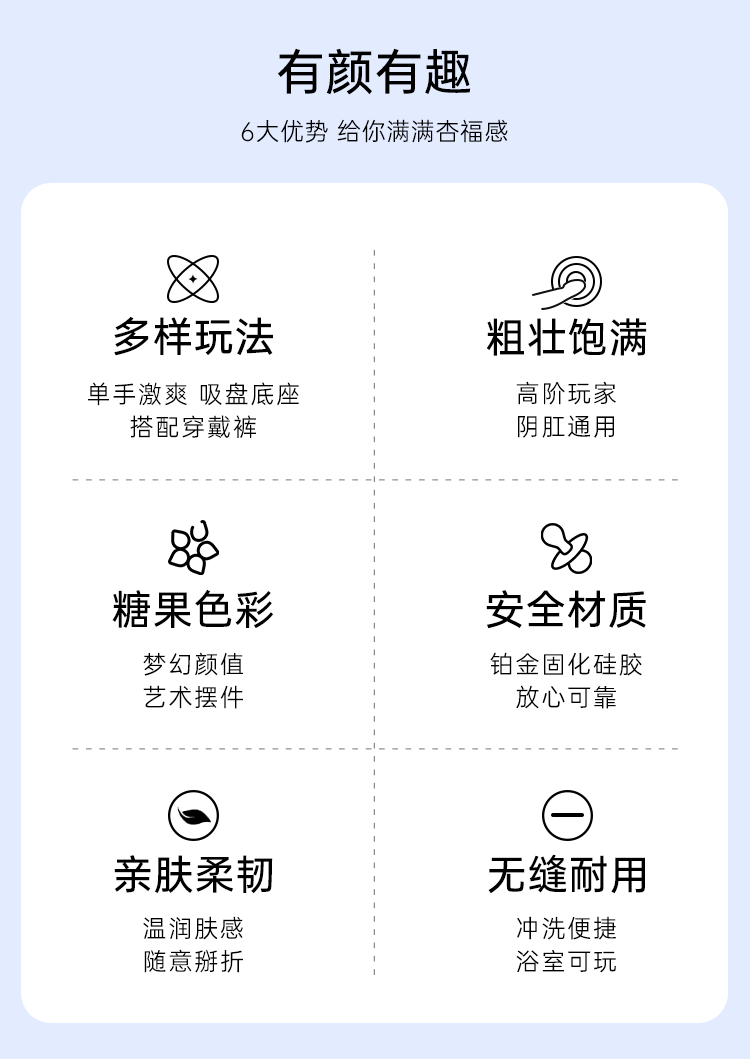 有颜有趣

6大优势 给你满满杏福感

多样玩法

单手激爽 吸盘底座
搭配穿戴裤

粗壮饱满

高阶玩家
阴肛通用

糖果色彩

梦幻颜值
艺术摆件

安全材质

铂金固化硅胶
放心可靠

亲肤柔韧

温润肤感
随意掰折

无缝耐用

冲洗便捷
浴室可玩