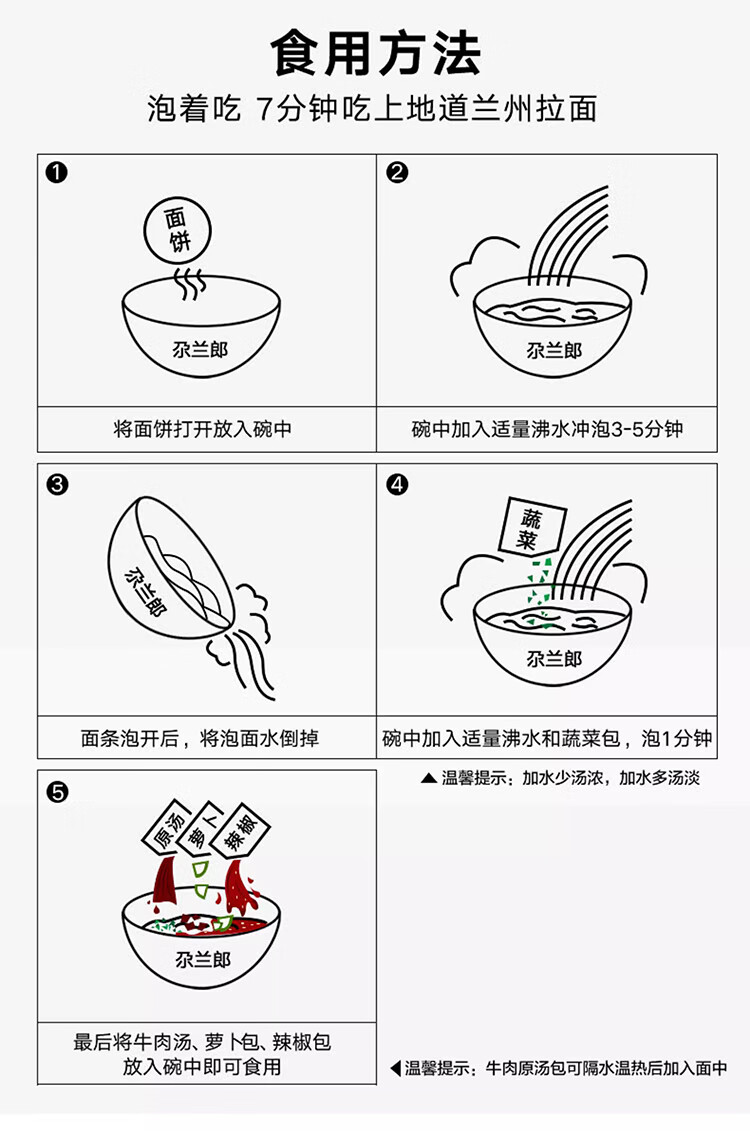 食用方法

泡着吃 7分钟吃上地道兰州拉面

❶
面饼
尕兰郎
将面饼打开放入碗中

❷
尕兰郎
碗中加入适量沸水冲泡3-5分钟

❸
尕兰郎
面条泡开后，将泡面水倒掉

❹
蔬菜
尕兰郎
碗中加入适量沸水和蔬菜包，泡1分钟

▲ 温馨提示：加水少汤浓，加水多汤淡

❺
原汤
萝卜
辣椒
尕兰郎
最后将牛肉汤、萝卜包、辣椒包放入碗中即可食用

◀ 温馨提示：牛肉原汤包可隔水温热后加入面中