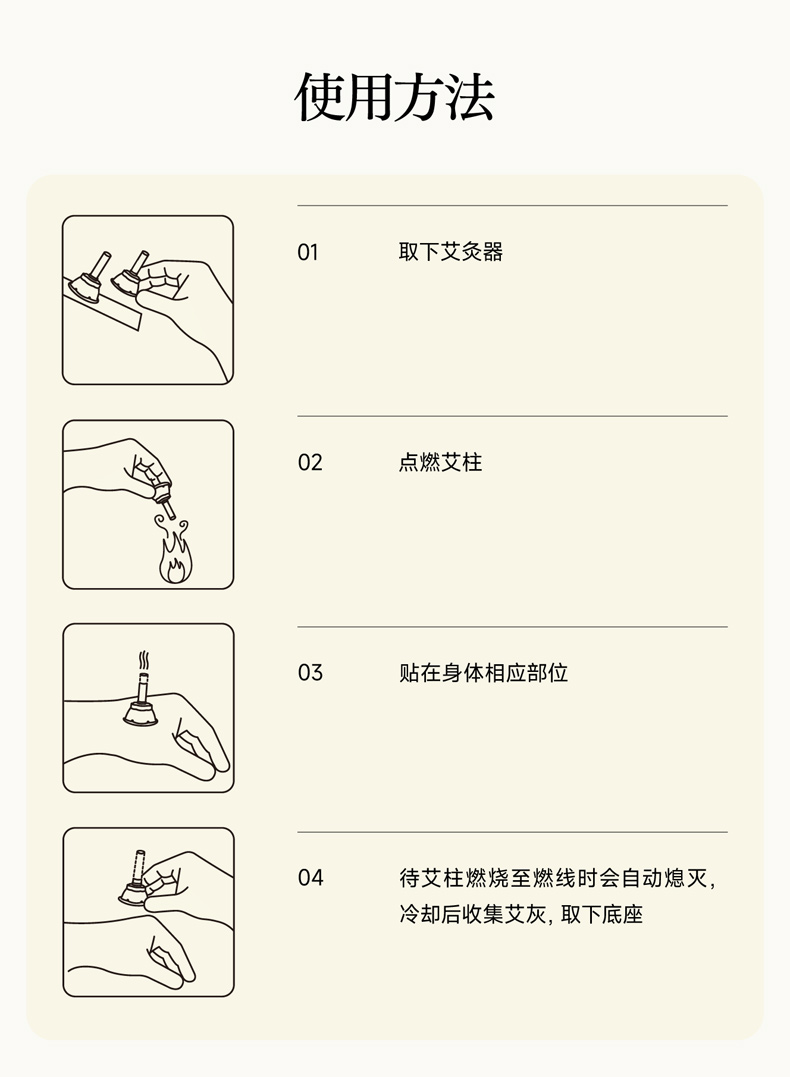 使用方法

01 取下艾灸器

02 点燃艾柱

03 贴在身体相应部位

04 待艾柱燃烧至燃线时会自动熄灭，冷却后收集艾灰，取下底座