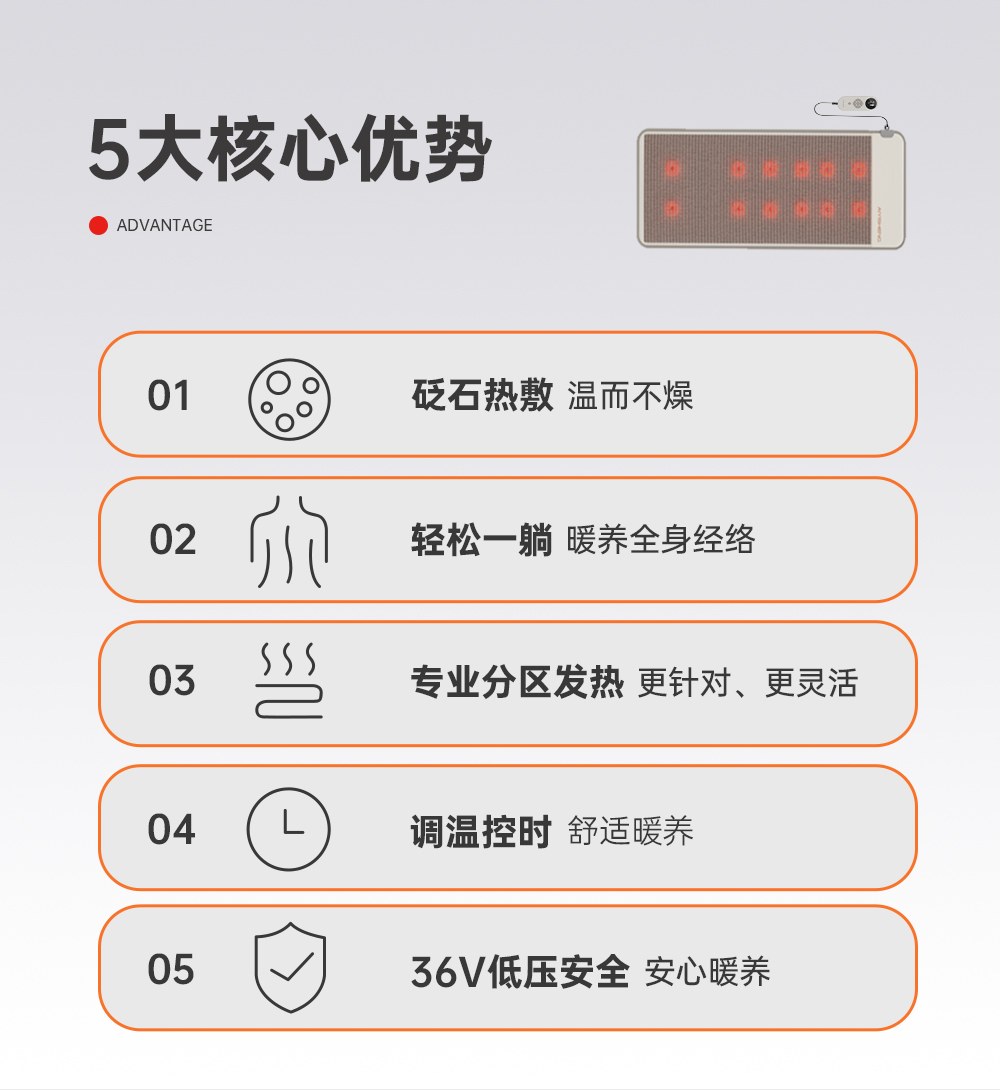 5大核心优势

ADVANTAGE

01 砭石热敷 温而不燥

02 轻松一躺 暖养全身经络

03 专业分区发热 更针对、更灵活

04 调温控时 舒适暖养

05 36V低压安全 安心暖养