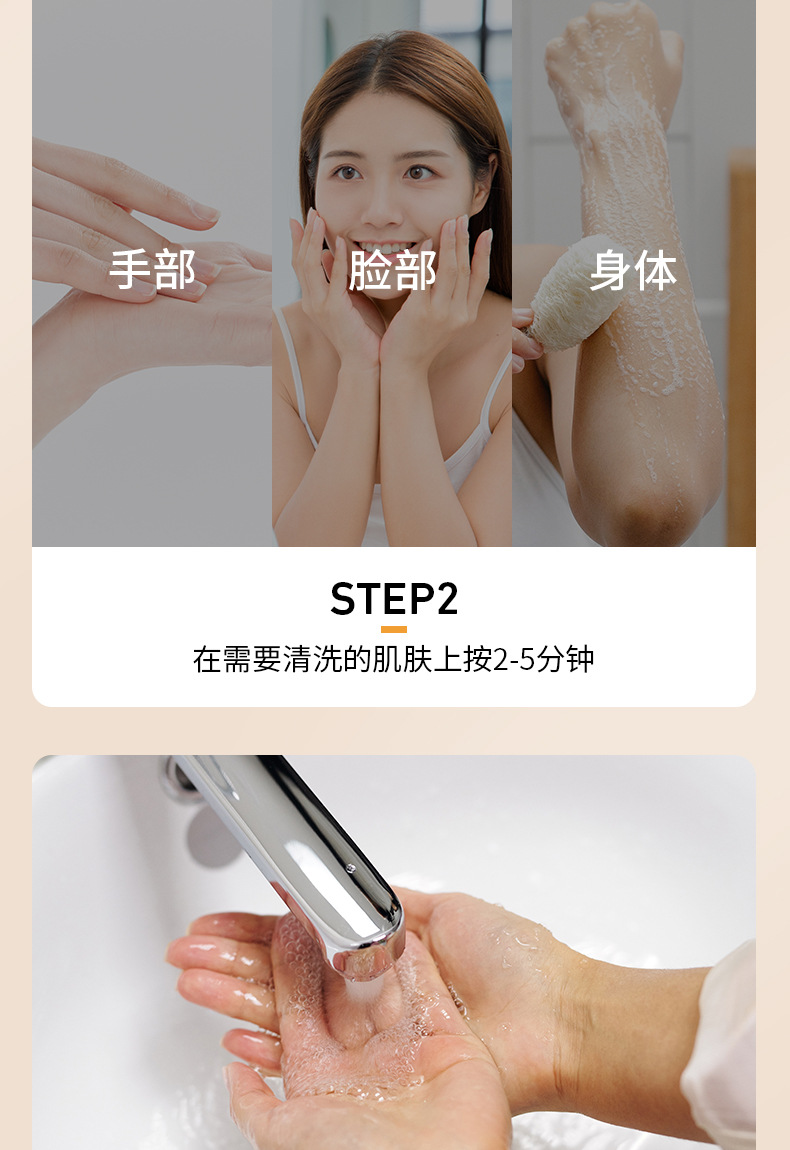 手部
脸部
身体

STEP2

在需要清洗的肌肤上按2-5分钟