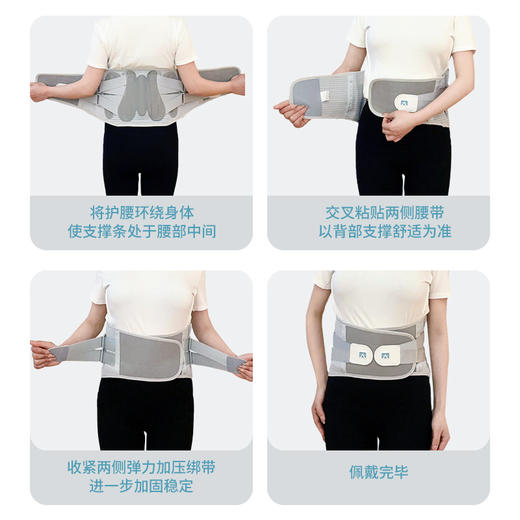 将护腰环绕身体
使支撑条处于腰部中间

交叉粘贴两侧腰带
以背部支撑舒适为准

收紧两侧弹力加压绑带
进一步加固稳定

佩戴完毕