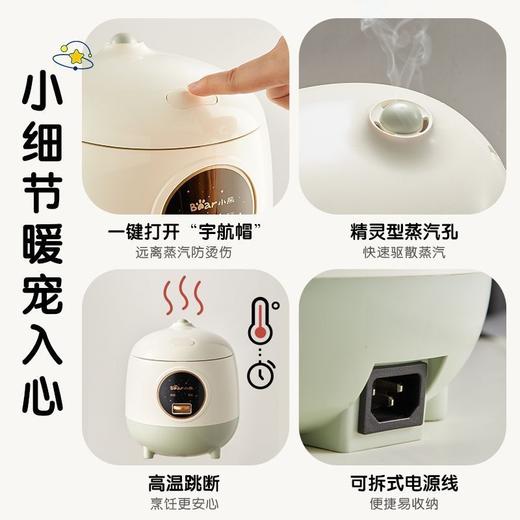 小细节暖宠入心

Bear小熊

一键打开“宇航帽”
远离蒸汽防烫伤

精灵型蒸汽孔
快速驱散蒸汽

Bear小熊

高温跳断
烹饪更安心

可拆式电源线
便捷易收纳