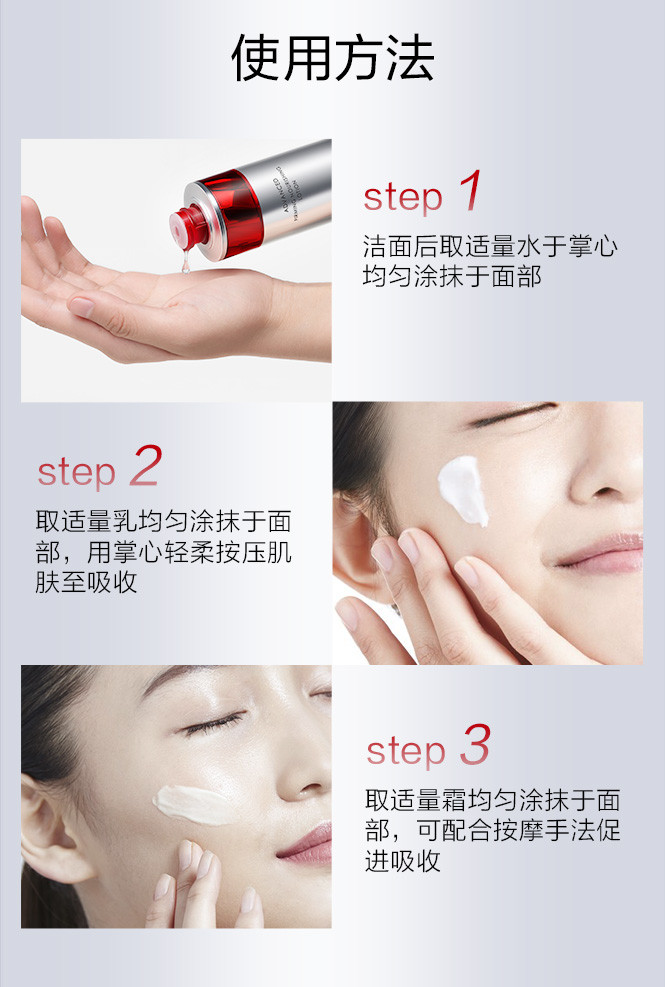 使用方法

step 1

洁面后取适量水于掌心均匀涂抹于面部

step 2

取适量乳均匀涂抹于面部，用掌心轻柔按压肌肤至吸收

step 3

取适量霜均匀涂抹于面部，可配合按摩手法促进吸收