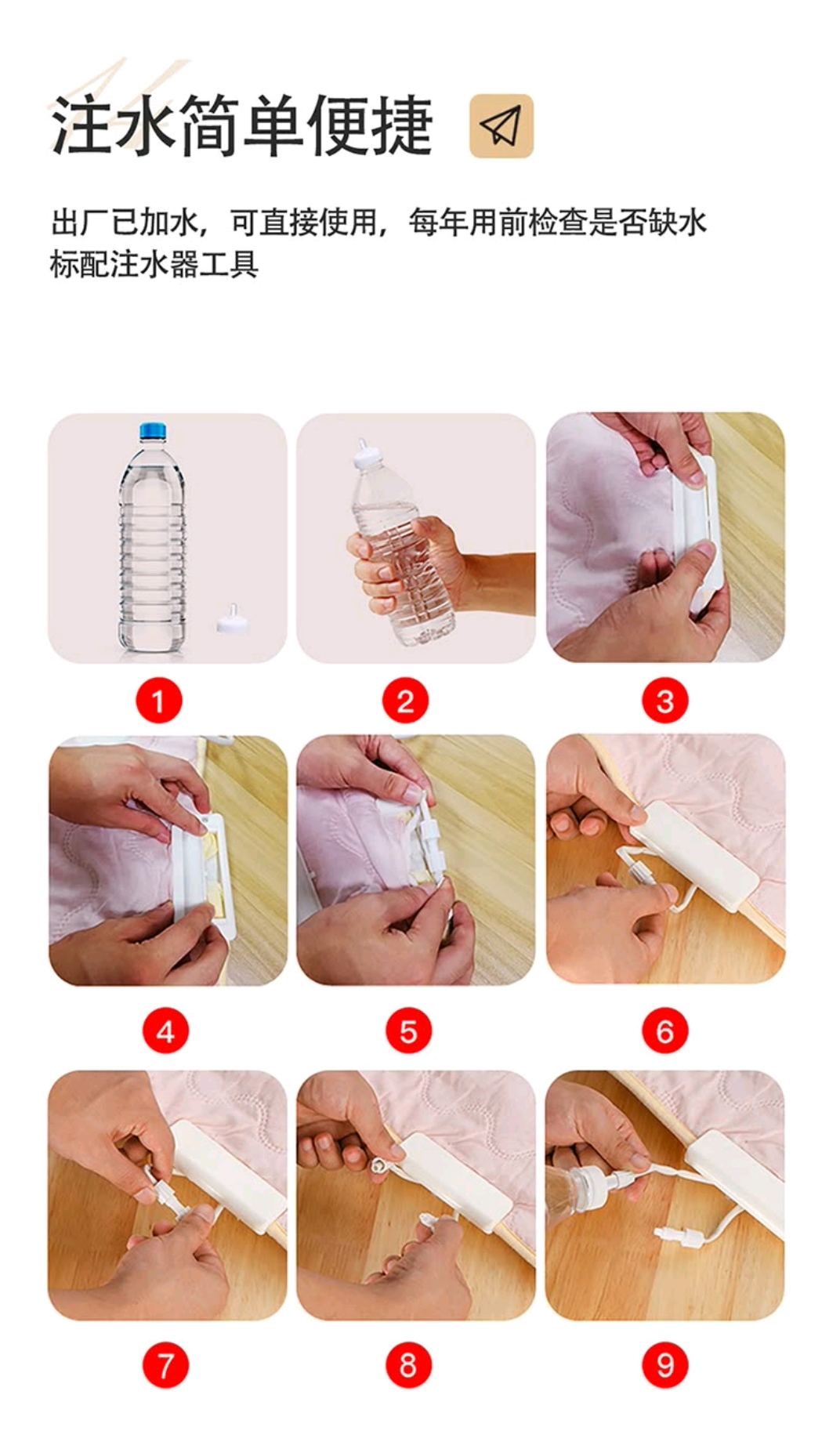 注水简单便捷

出厂已加水，可直接使用，每年用前检查是否缺水
标配注水器工具

1

2

3

4

5

6

7

8

9