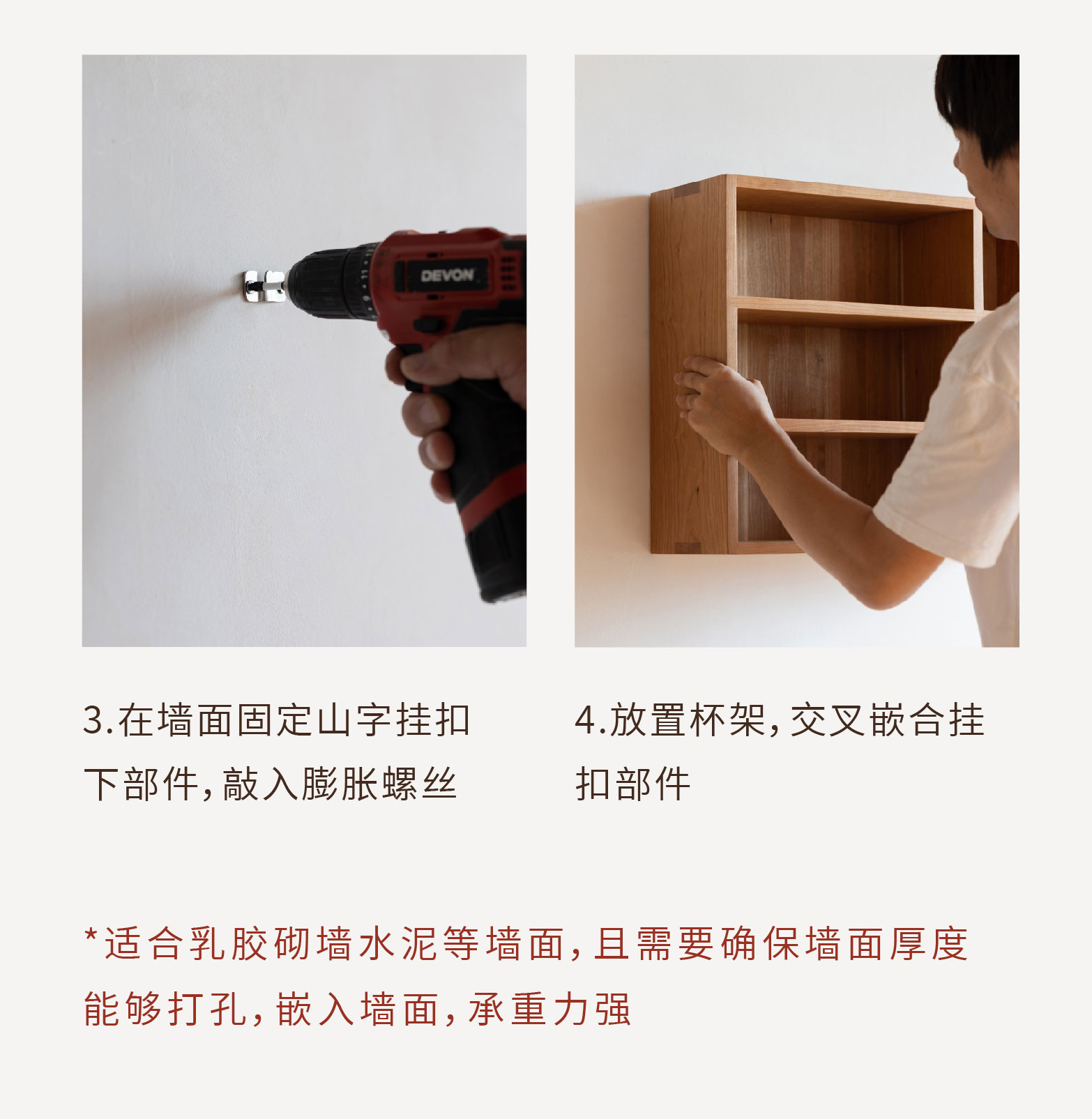 DEVON

3.在墙面固定山字挂扣下部件，敲入膨胀螺丝

4.放置杯架，交叉嵌合挂扣部件

*适合乳胶砌墙水泥等墙面，且需要确保墙面厚度能够打孔，嵌入墙面，承重力强