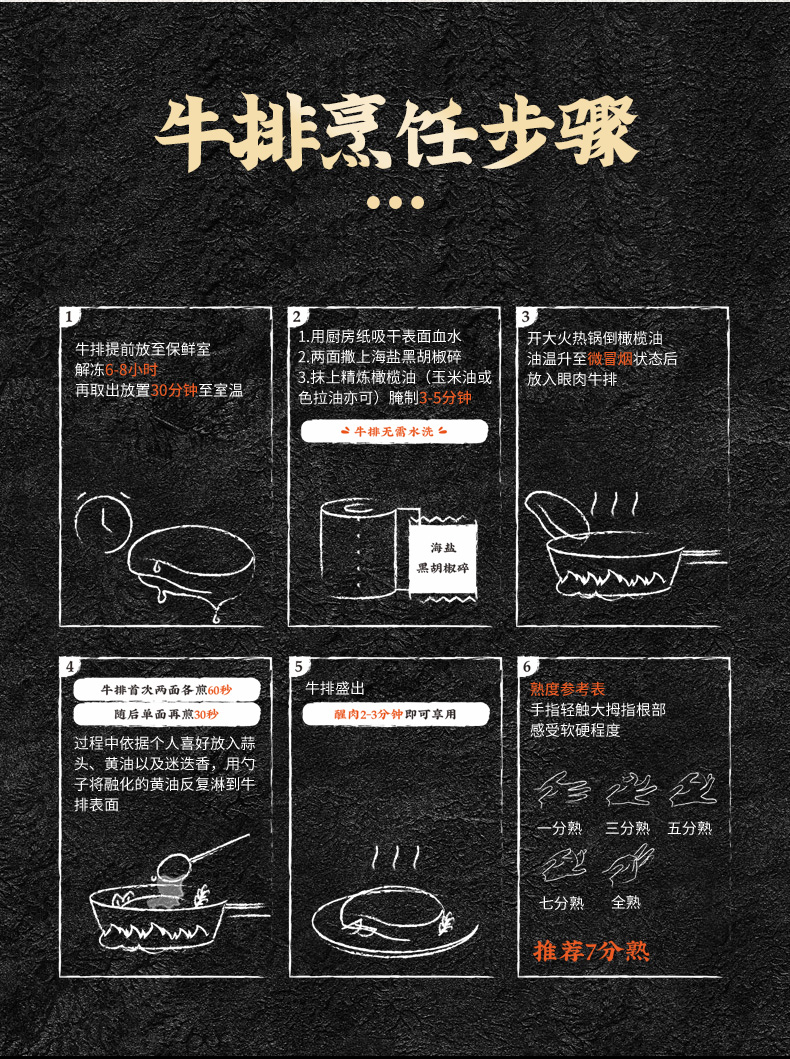 牛排烹饪步骤

1
牛排提前放至保鲜室
解冻6-8小时
再取出放置30分钟至室温

2
1.用厨房纸吸干表面血水
2.两面撒上海盐黑胡椒碎
3.抹上精炼橄榄油（玉米油或色拉油亦可）腌制3-5分钟
牛排无需水洗
海盐
黑胡椒碎

3
开大火热锅倒橄榄油
油温升至微冒烟状态后
放入眼肉牛排

4
牛排首次两面各煎60秒
随后单面再煎30秒
过程中依据个人喜好放入蒜头、黄油以及迷迭香，用勺子将融化的黄油反复淋到牛排表面

5
牛排盛出
醒肉2-3分钟即可享用

6
熟度参考表
手指轻触大拇指根部
感受软硬程度
一分熟 三分熟 五分熟
七分熟 全熟
推荐7分熟