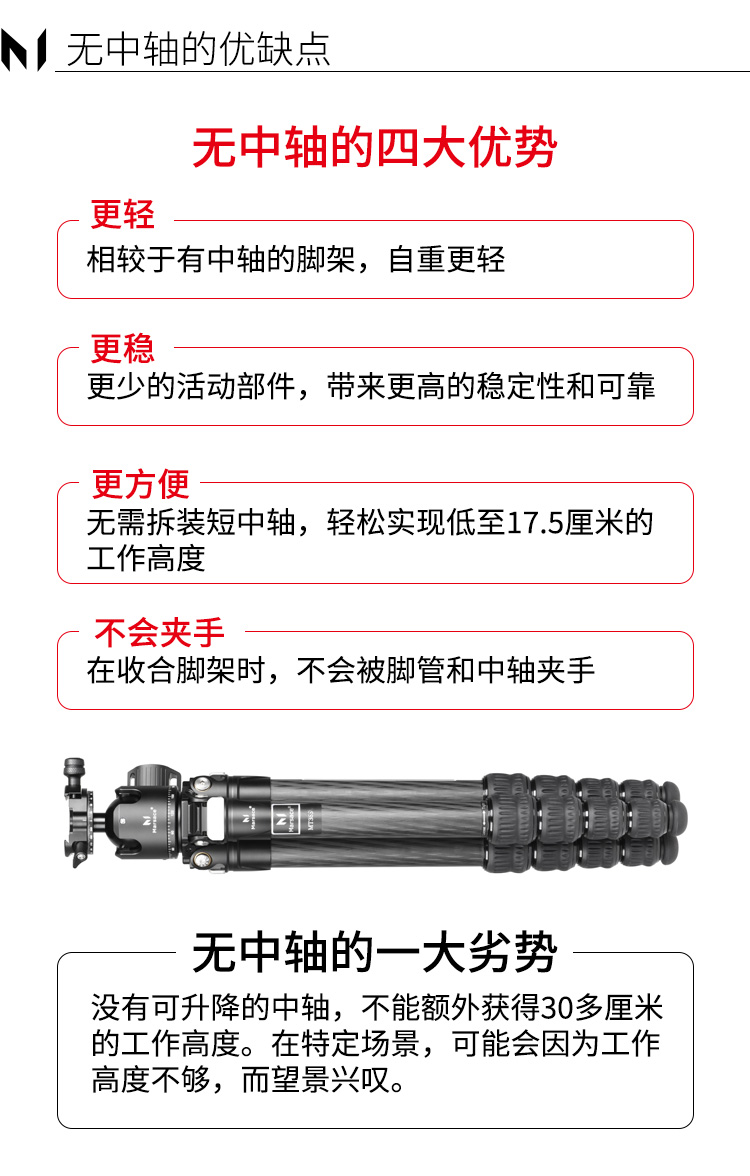 无中轴的优缺点

无中轴的四大优势

更轻
相较于有中轴的脚架，自重更轻

更稳
更少的活动部件，带来更高的稳定性和可靠

更方便
无需拆装短中轴，轻松实现低至17.5厘米的工作高度

不会夹手
在收合脚架时，不会被脚管和中轴夹手

无中轴的一大劣势
没有可升降的中轴，不能额外获得30多厘米的工作高度。在特定场景，可能会因为工作高度不够，而望景兴叹。