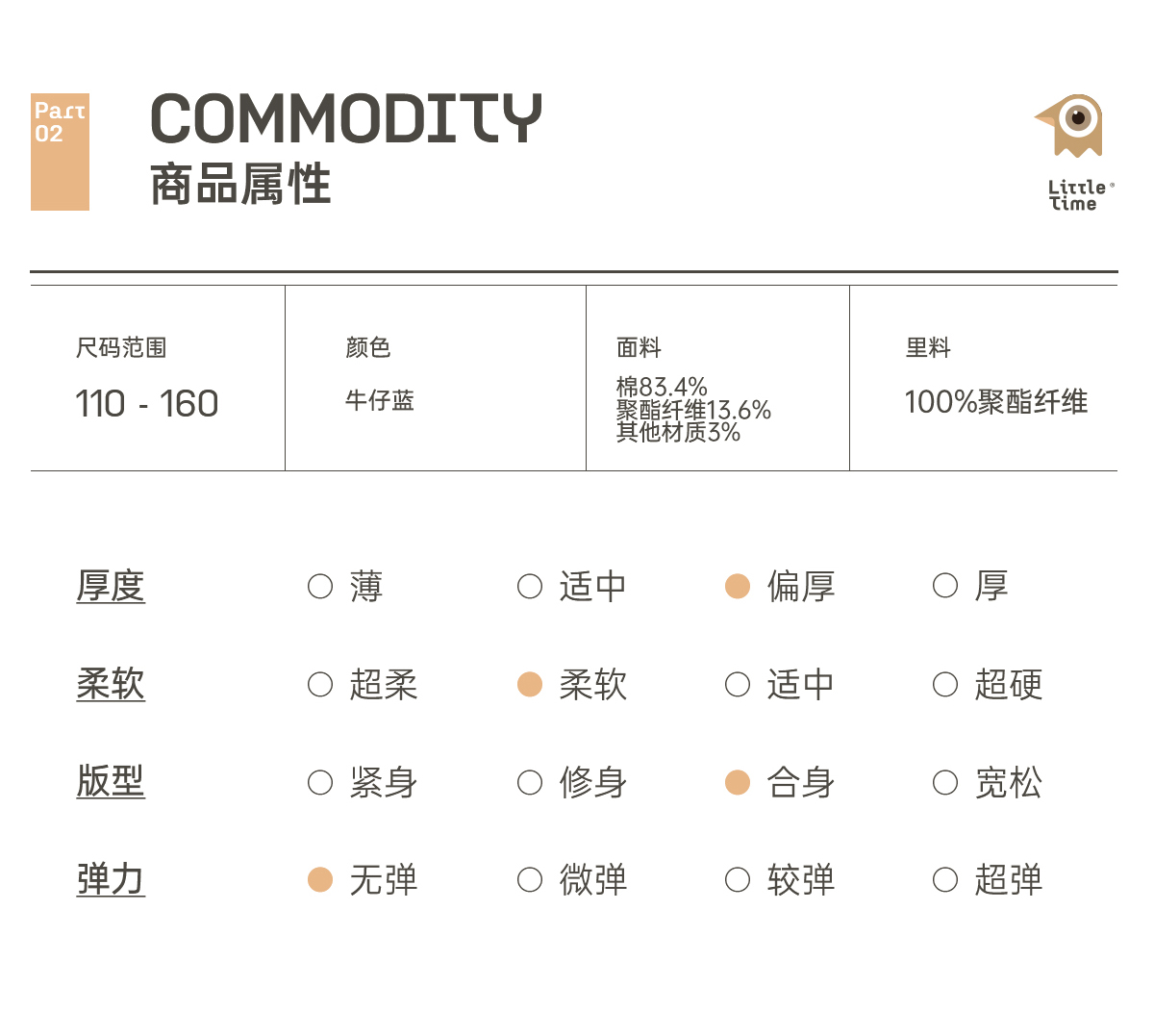 Part
02

COMMODITY
商品属性

Little
time

尺码范围
110 - 160

颜色
牛仔蓝

面料
棉83.4%
聚酯纤维13.6%
其他材质3%

里料
100%聚酯纤维

厚度 ○ 薄 ○ 适中 ● 偏厚 ○ 厚

柔软 ○ 超柔 ● 柔软 ○ 适中 ○ 超硬

版型 ○ 紧身 ○ 修身 ● 合身 ○ 宽松

弹力 ● 无弹 ○ 微弹 ○ 较弹 ○ 超弹