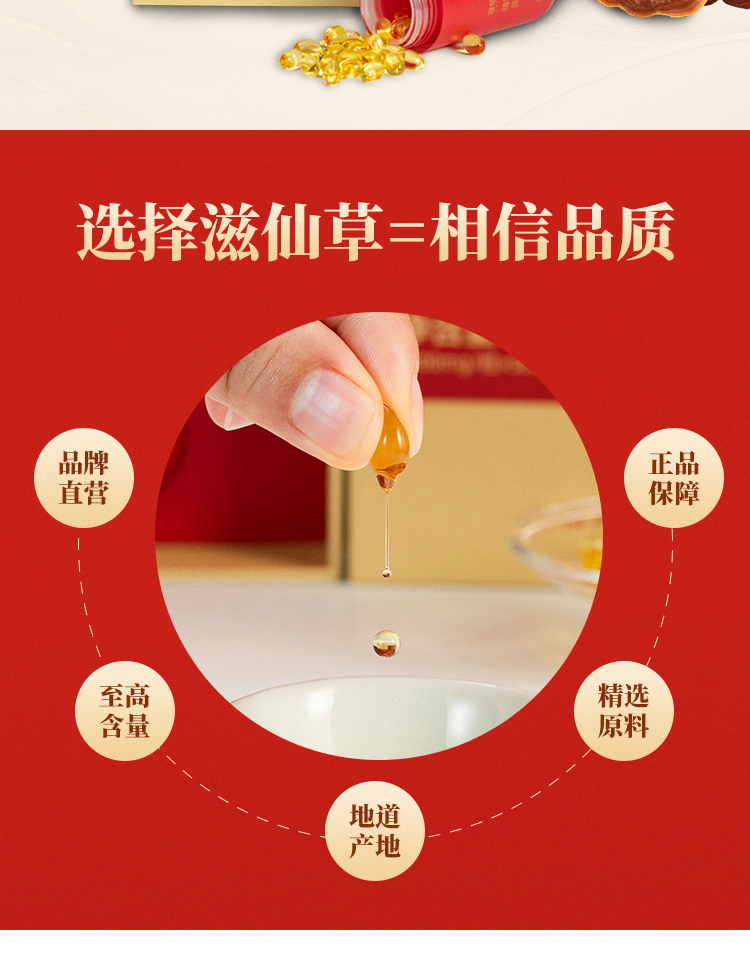 选择滋仙草=相信品质

品牌直营

正品保障

至高含量

精选原料

地道产地