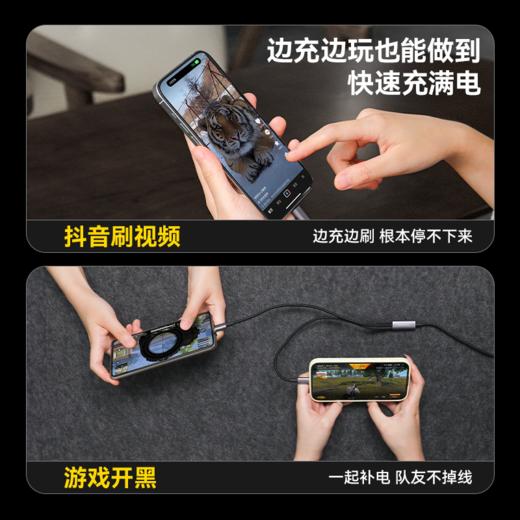 边充边玩也能做到
快速充满电

抖音刷视频

边充边刷 根本停不下来

游戏开黑

一起补电 队友不掉线