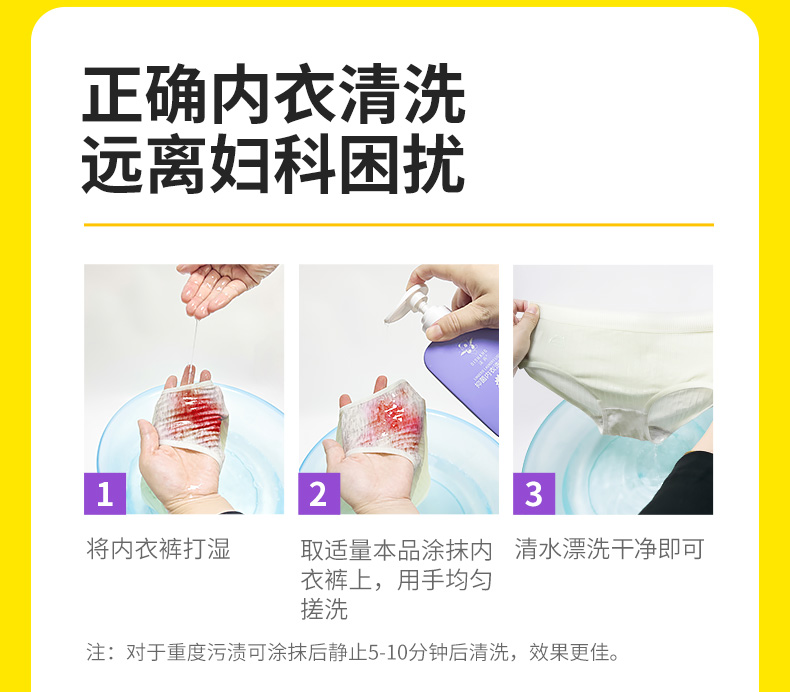 正确内衣清洗
远离妇科困扰

1

将内衣裤打湿

2

取适量本品涂抹内衣裤上，用手均匀搓洗

3

清水漂洗干净即可

注：对于重度污渍可涂抹后静止5-10分钟后清洗，效果更佳。