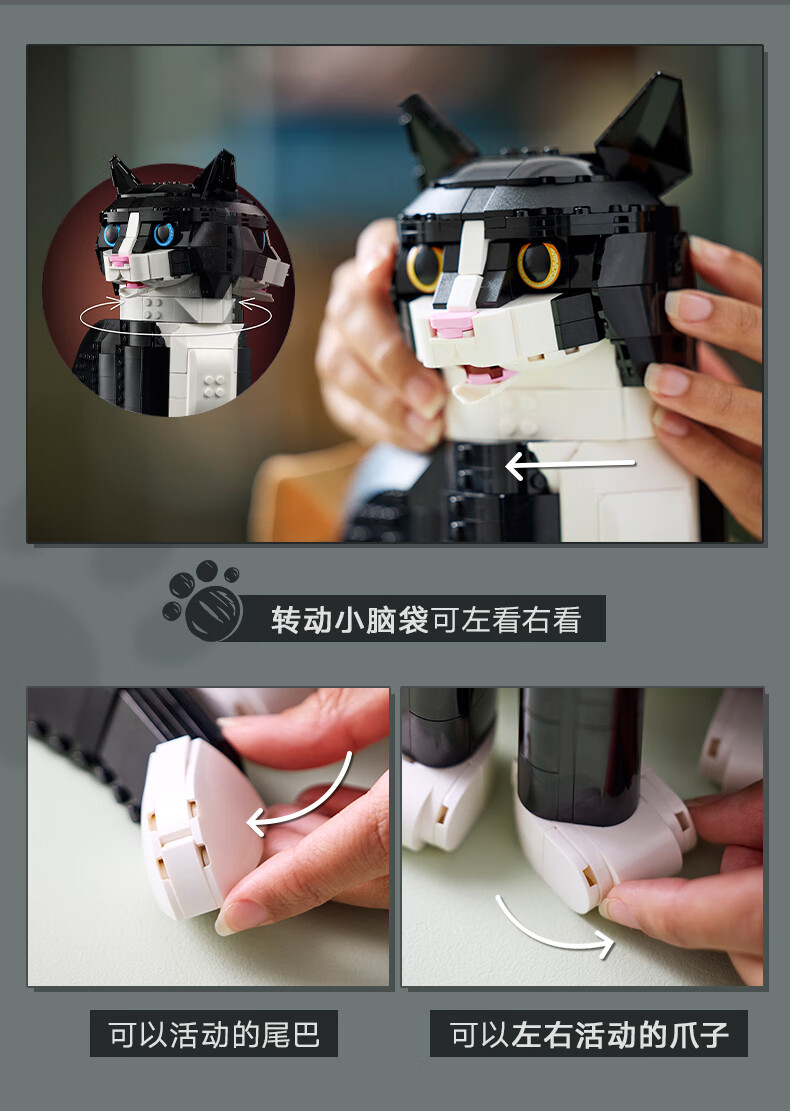 转动小脑袋可左看右看

可以活动的尾巴

可以左右活动的爪子