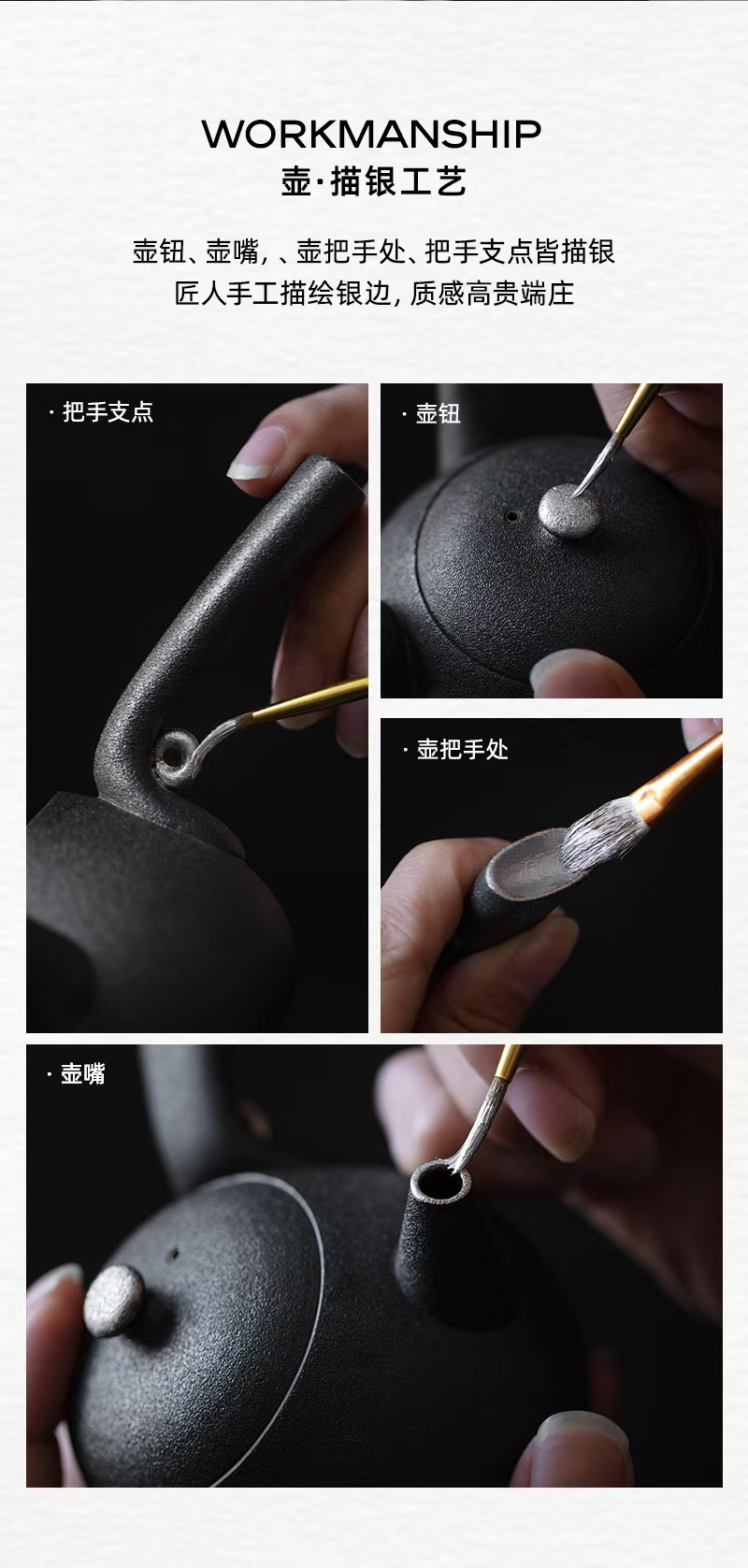 WORKMANSHIP
壶·描银工艺

壶钮、壶嘴, 、壶把手处、把手支点皆描银
匠人手工描绘银边, 质感高贵端庄

· 把手支点

· 壶钮

· 壶把手处

· 壶嘴