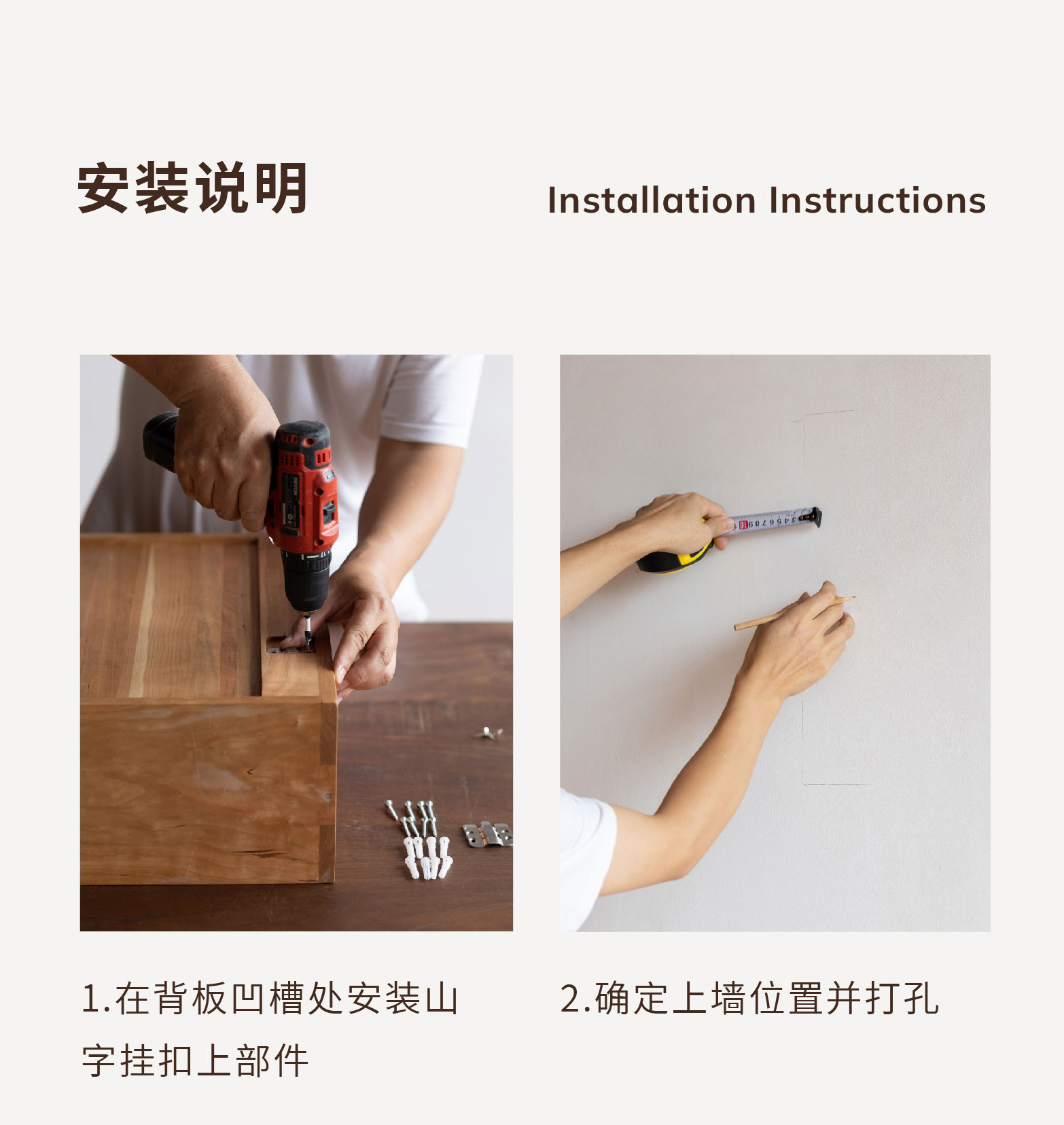 安装说明

Installation Instructions

1.在背板凹槽处安装山字挂扣上部件

2.确定上墙位置并打孔