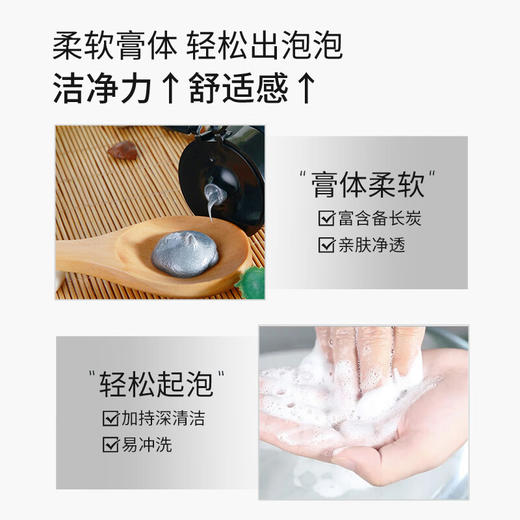 柔软膏体 轻松出泡泡
洁净力↑舒适感↑

"膏体柔软"
☑富含备长炭
☑亲肤净透

"轻松起泡"
☑加持深清洁
☑易冲洗