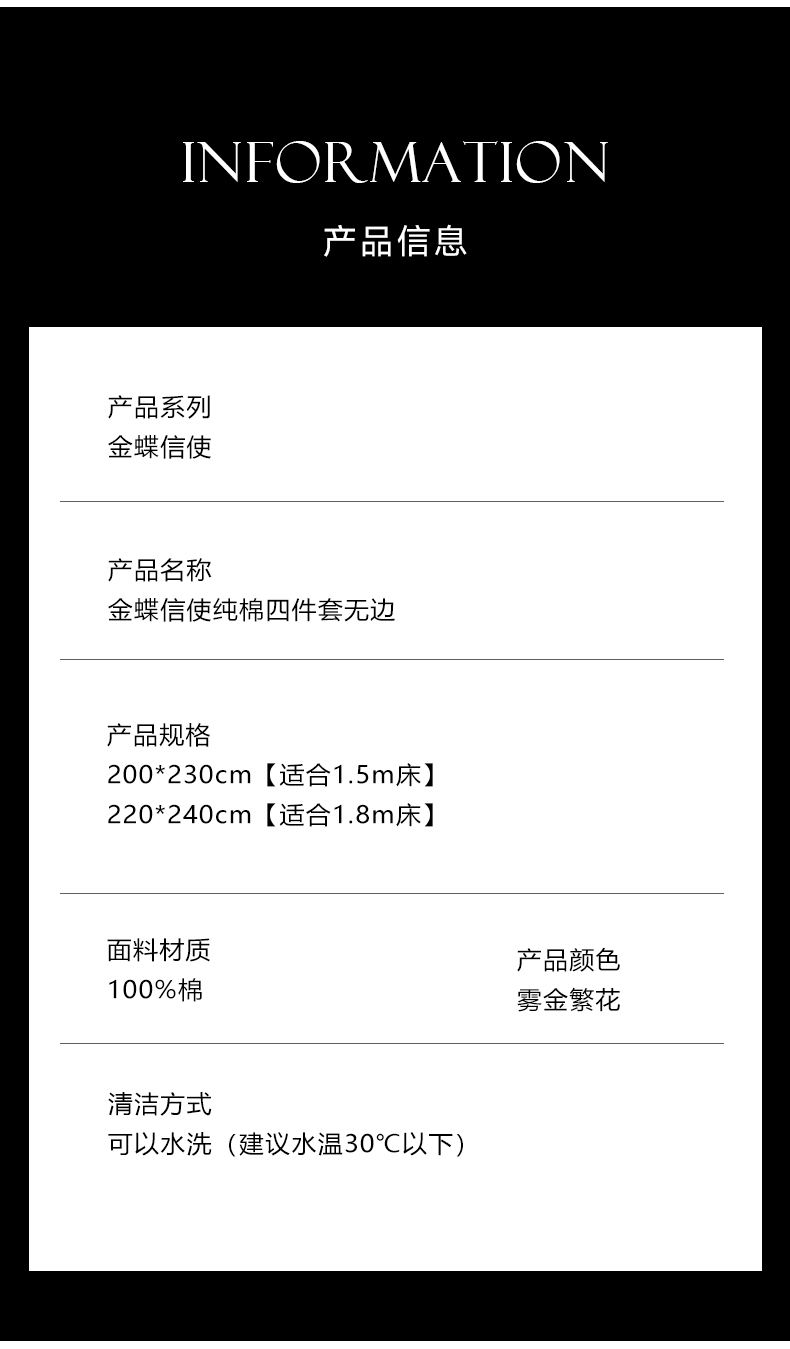 INFORMATION

产品信息

产品系列
金蝶信使

产品名称
金蝶信使纯棉四件套无边

产品规格
200*230cm【适合1.5m床】
220*240cm【适合1.8m床】

面料材质
100%棉

产品颜色
雾金繁花

清洁方式
可以水洗（建议水温30℃以下）