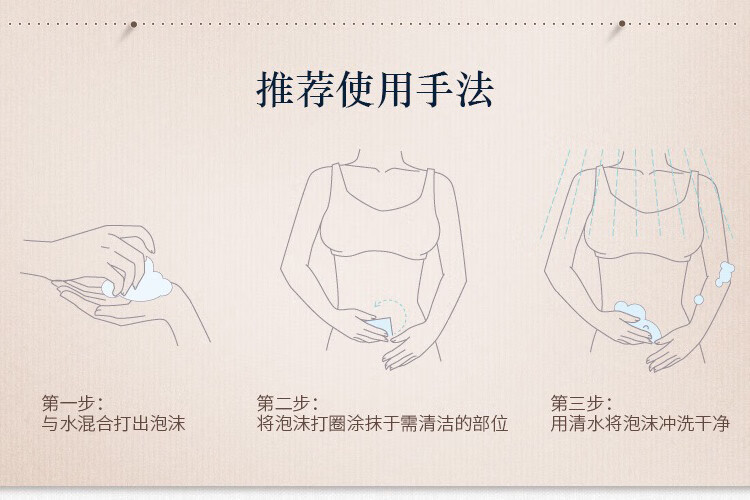 推荐使用手法

第一步：
与水混合打出泡沫

第二步：
将泡沫打圈涂抹于需清洁的部位

第三步：
用清水将泡沫冲洗干净