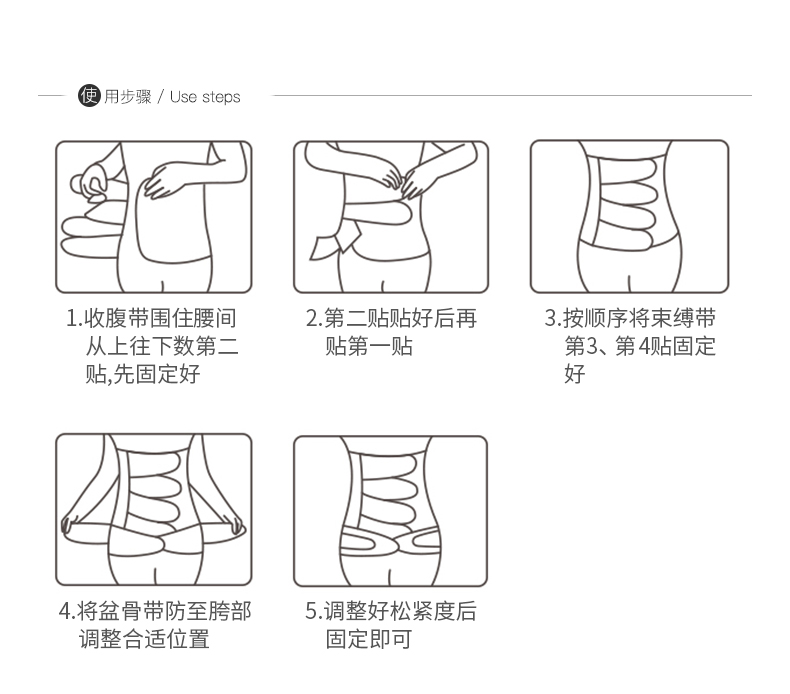 使用步骤 / Use steps

1.收腹带围住腰间从上往下数第二贴,先固定好

2.第二贴贴好后再贴第一贴

3.按顺序将束缚带第3、第4贴固定好

4.将盆骨带防至胯部调整合适位置

5.调整好松紧度后固定即可