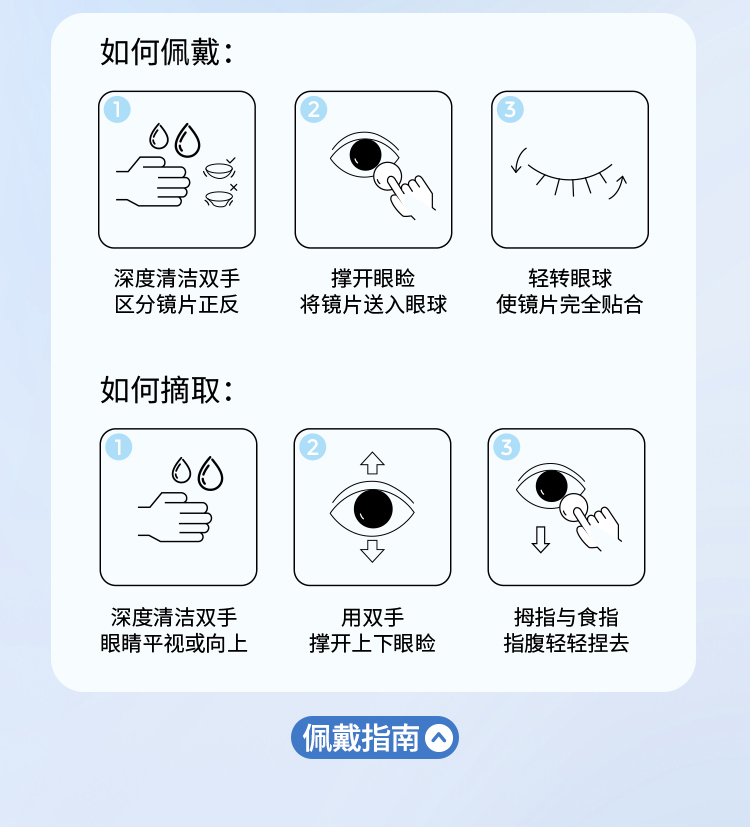 如何佩戴：

1
深度清洁双手
区分镜片正反

2
撑开眼睑
将镜片送入眼球

3
轻转眼球
使镜片完全贴合

如何摘取：

1
深度清洁双手
眼睛平视或向上

2
用双手
撑开上下眼睑

3
拇指与食指
指腹轻轻捏去

佩戴指南