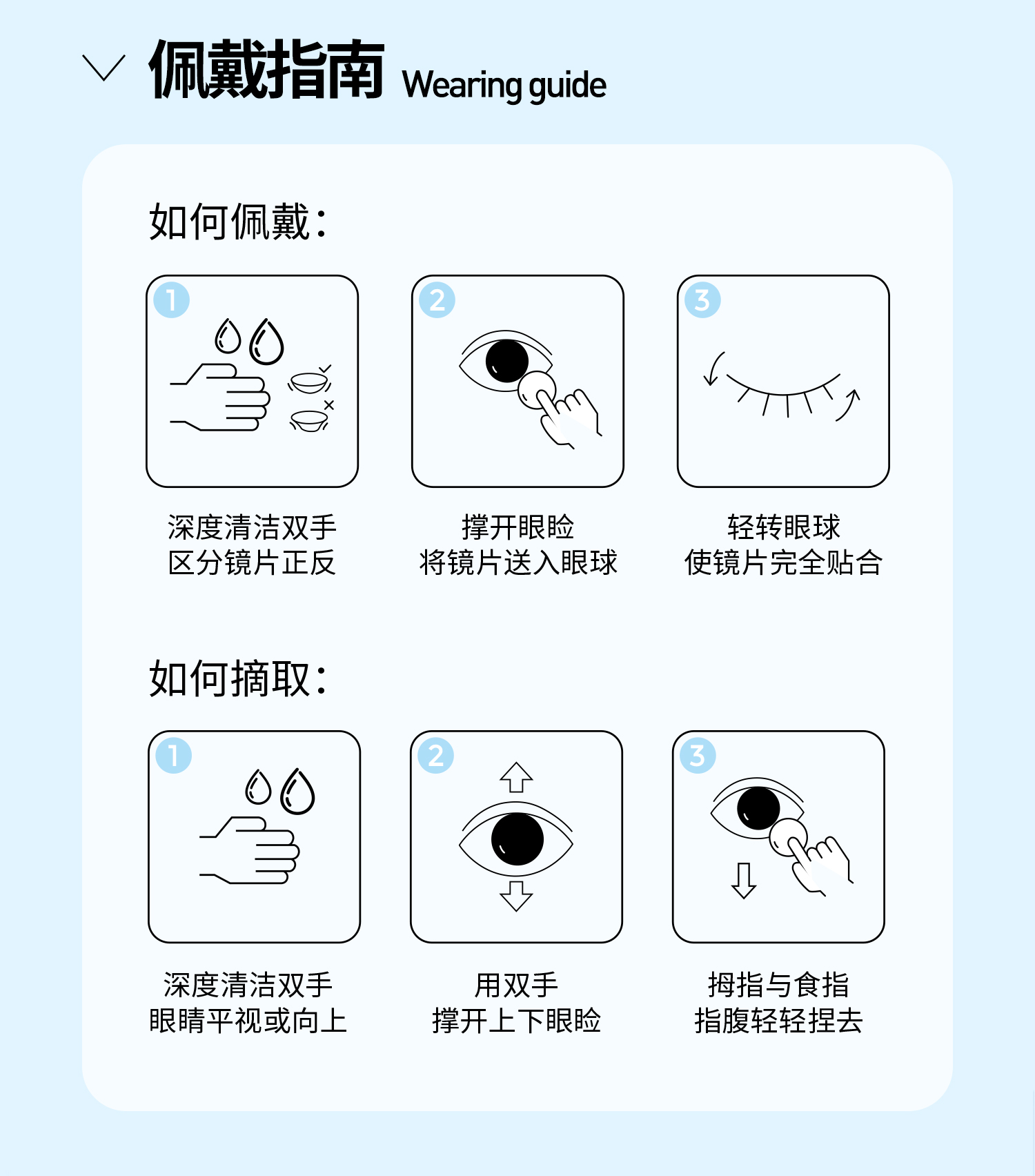 佩戴指南 Wearing guide

如何佩戴：

1

深度清洁双手
区分镜片正反

2

撑开眼睑
将镜片送入眼球

3

轻转眼球
使镜片完全贴合

如何摘取：

1

深度清洁双手
眼睛平视或向上

2

用双手
撑开上下眼睑

3

拇指与食指
指腹轻轻捏去