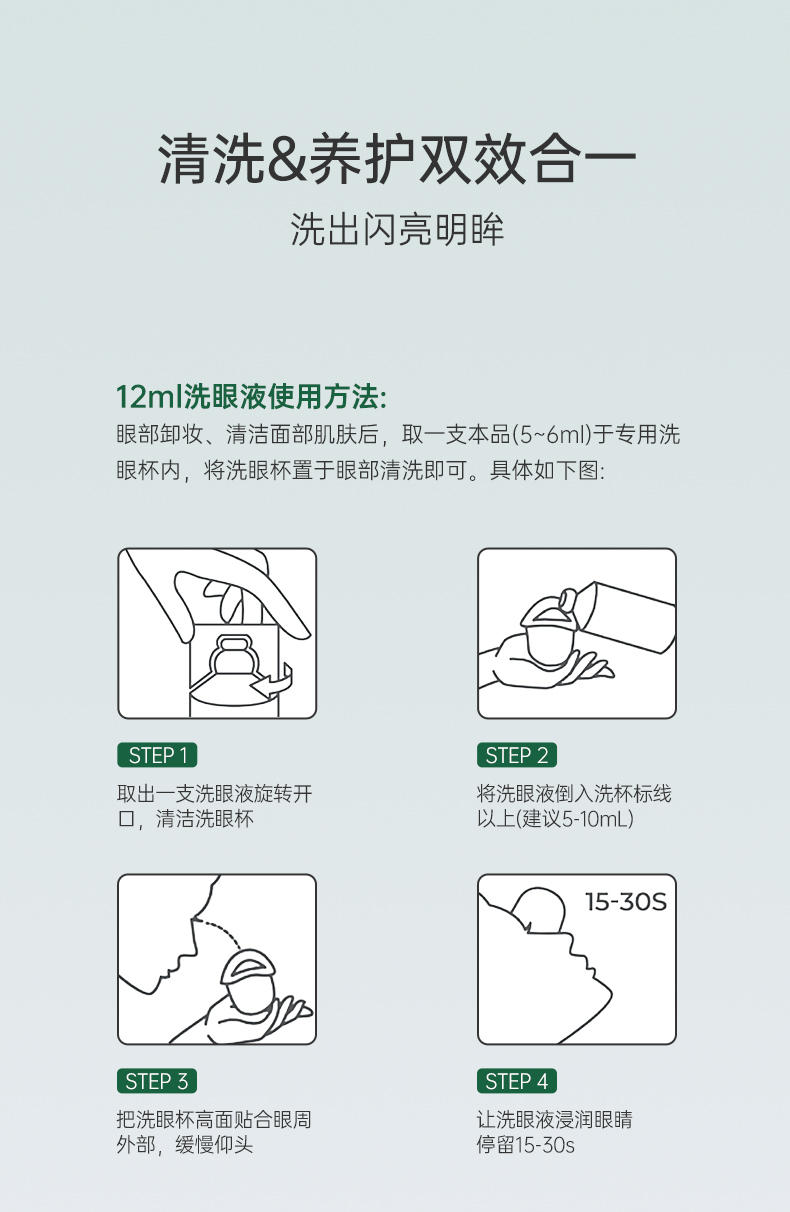 清洗&养护双效合一

洗出闪亮明眸

12ml洗眼液使用方法:

眼部卸妆、清洁面部肌肤后，取一支本品(5~6ml)于专用洗眼杯内，将洗眼杯置于眼部清洗即可。具体如下图:

STEP 1

取出一支洗眼液旋转开口，清洁洗眼杯

STEP 2

将洗眼液倒入洗杯标线以上(建议5-10mL)

STEP 3

把洗眼杯高面贴合眼周外部，缓慢仰头

15-30S

STEP 4

让洗眼液浸润眼睛停留15-30s