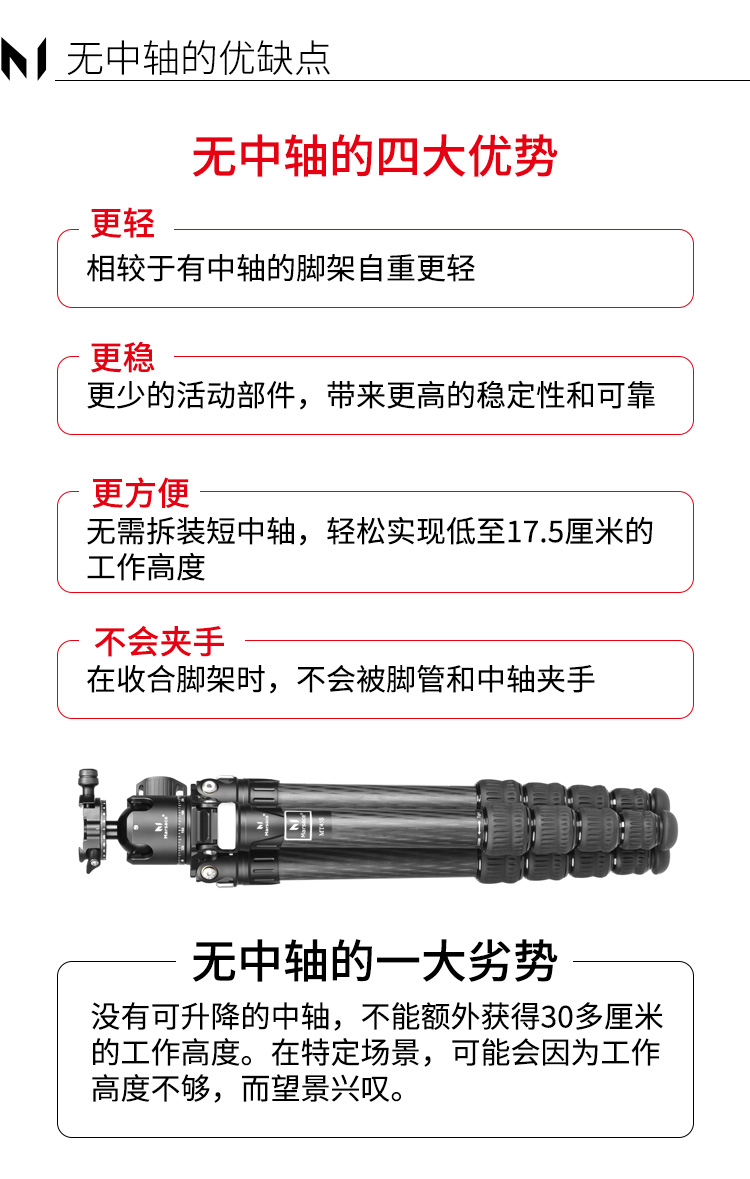 无中轴的优缺点

无中轴的四大优势

更轻
相较于有中轴的脚架自重更轻

更稳
更少的活动部件，带来更高的稳定性和可靠

更方便
无需拆装短中轴，轻松实现低至17.5厘米的工作高度

不会夹手
在收合脚架时，不会被脚管和中轴夹手

无中轴的一大劣势
没有可升降的中轴，不能额外获得30多厘米的工作高度。在特定场景，可能会因为工作高度不够，而望景兴叹。