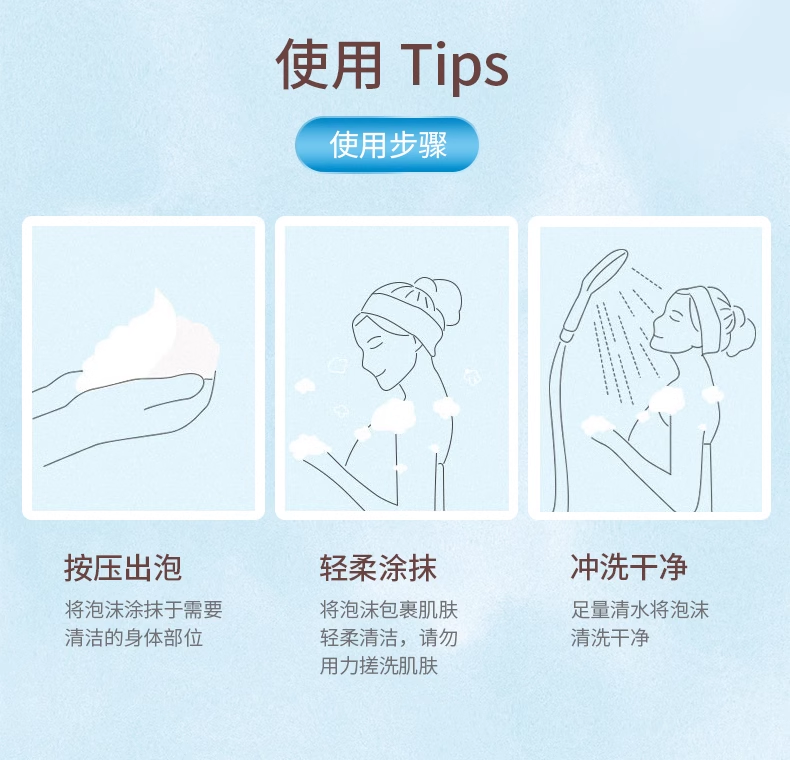 使用 Tips

使用步骤

按压出泡
将泡沫涂抹于需要清洁的身体部位

轻柔涂抹
将泡沫包裹肌肤轻柔清洁，请勿用力搓洗肌肤

冲洗干净
足量清水将泡沫清洗干净