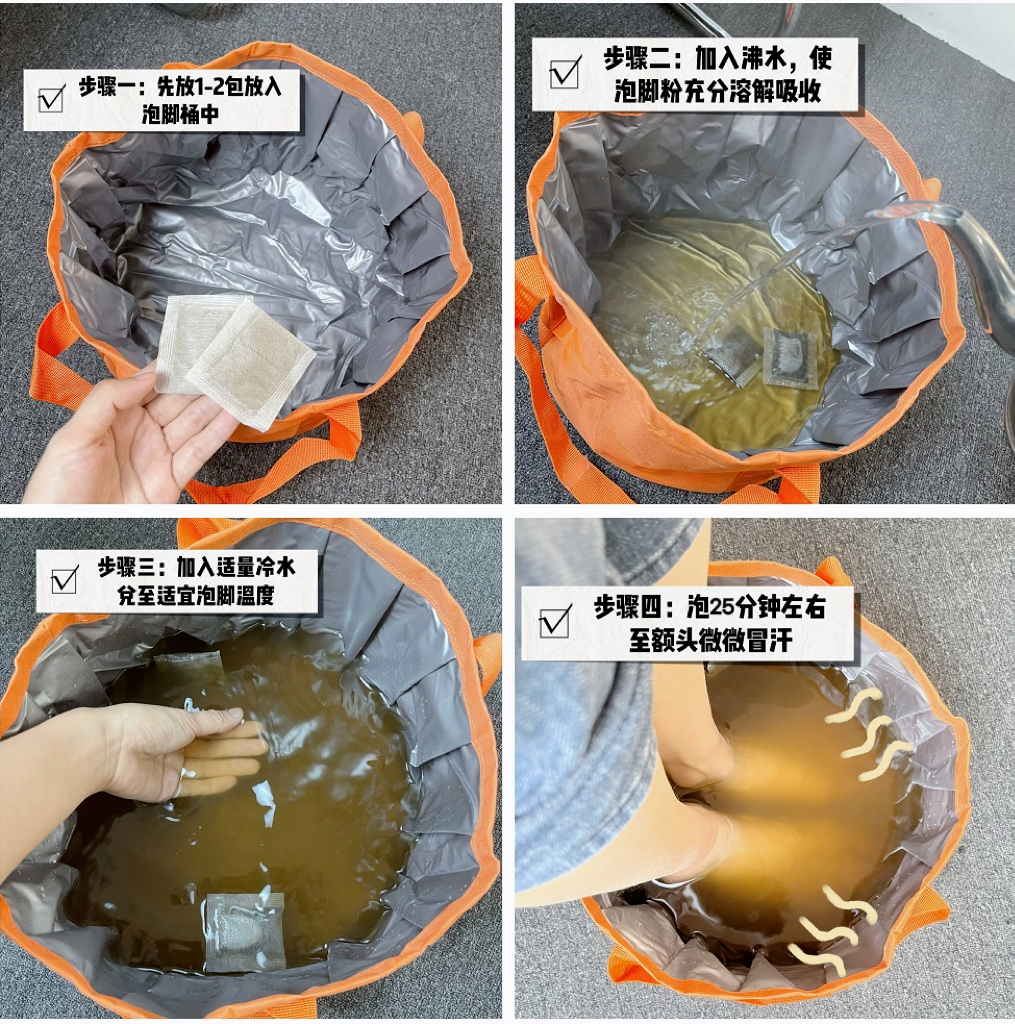 步骤一：先放1-2包放入泡脚桶中

步骤二：加入沸水，使泡脚粉充分溶解吸收

步骤三：加入适量冷水兑至适宜泡脚温度

步骤四：泡25分钟左右至额头微微冒汗