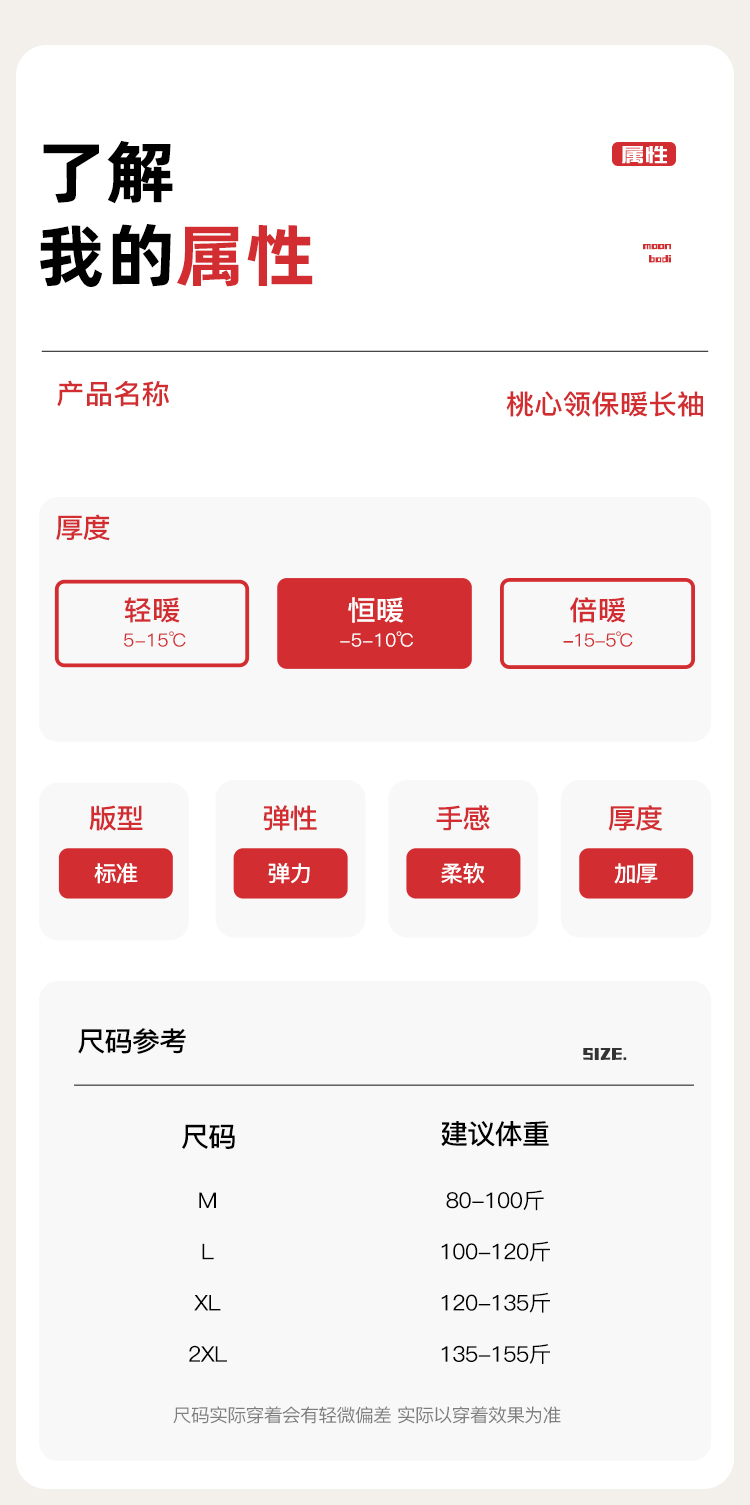 了解
我的属性

属性

moon
bodi

产品名称

桃心领保暖长袖

厚度

轻暖
5-15℃

恒暖
-5-10℃

倍暖
-15-5℃

版型
标准

弹性
弹力

手感
柔软

厚度
加厚

尺码参考

SIZE.

| 尺码 | 建议体重 |
|---|---|
| M | 80-100斤 |
| L | 100-120斤 |
| XL | 120-135斤 |
| 2XL | 135-155斤 |

尺码实际穿着会有轻微偏差 实际以穿着效果为准