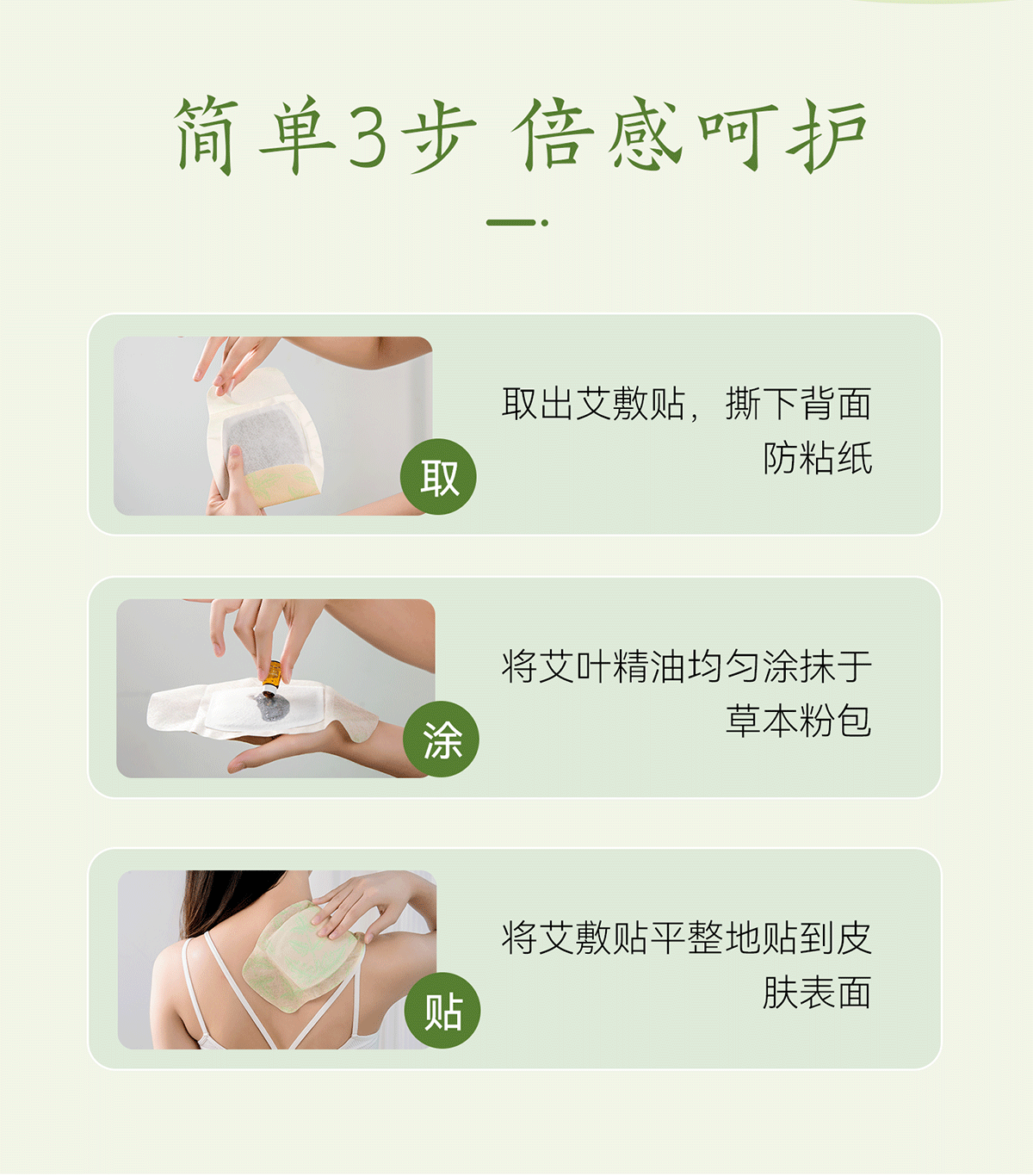 简单3步 倍感呵护

取

取出艾敷贴，撕下背面防粘纸

涂

将艾叶精油均匀涂抹于草本粉包

贴

将艾敷贴平整地贴到皮肤表面