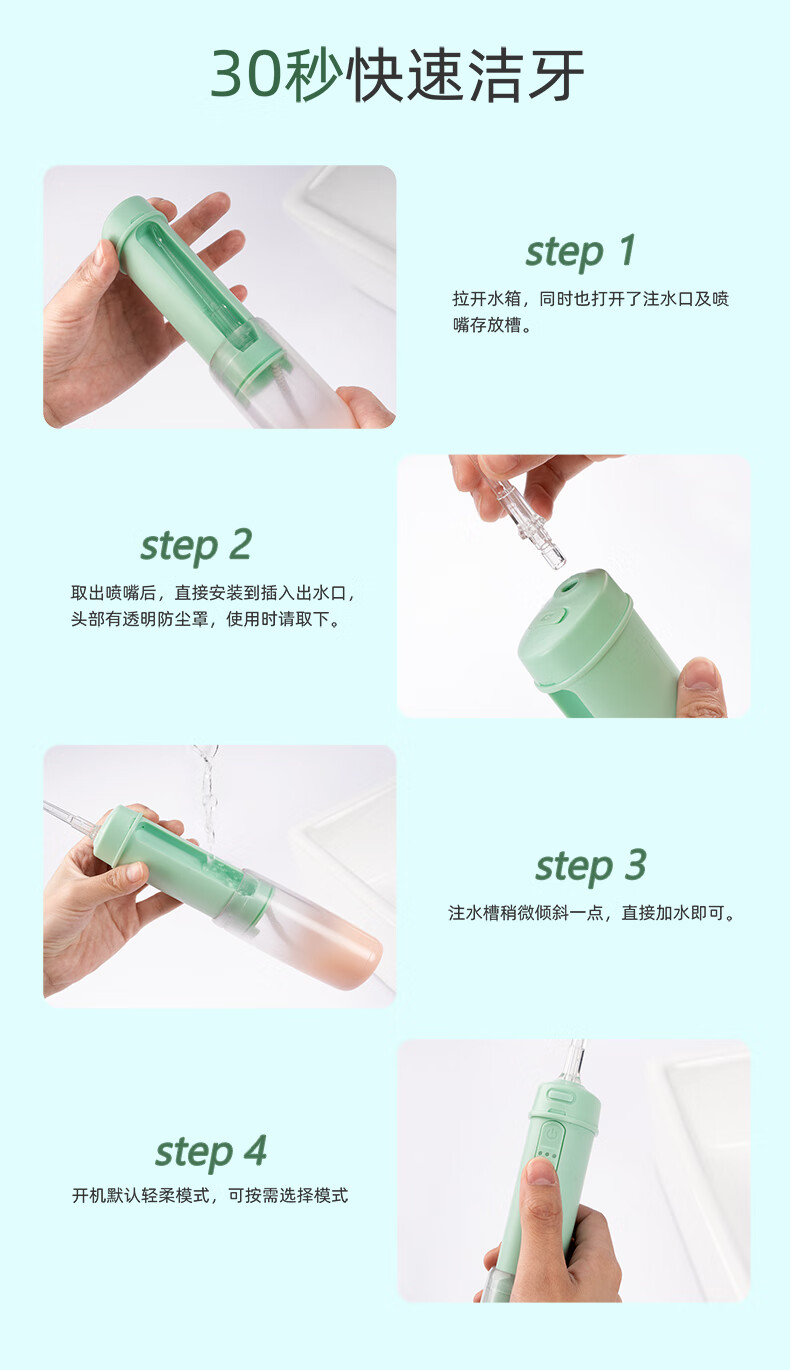 30秒快速洁牙

step 1

拉开水箱，同时也打开了注水口及喷嘴存放槽。

step 2

取出喷嘴后，直接安装到插入出水口，头部有透明防尘罩，使用时请取下。

step 3

注水槽稍微倾斜一点，直接加水即可。

step 4

开机默认轻柔模式，可按需选择模式