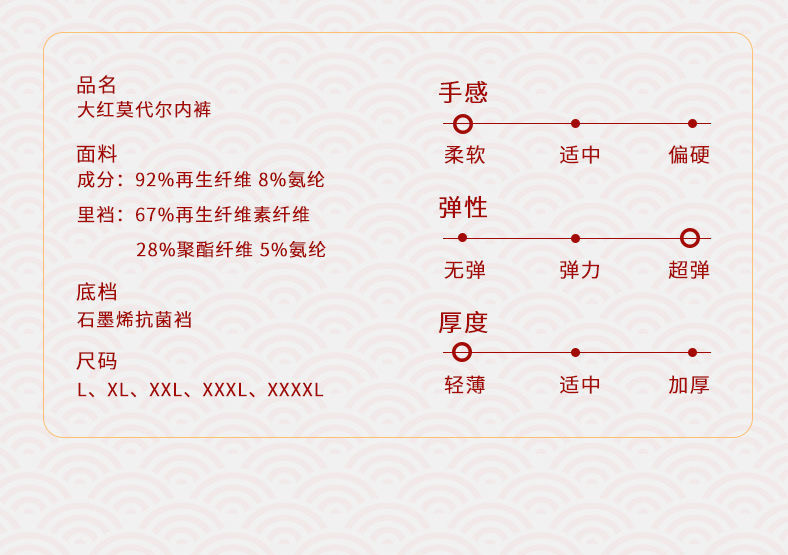 品名
大红莫代尔内裤

面料
成分：92%再生纤维 8%氨纶
里裆：67%再生纤维素纤维
28%聚酯纤维 5%氨纶

底档
石墨烯抗菌裆

尺码
L、XL、XXL、XXXL、XXXXL

手感
柔软 适中 偏硬

弹性
无弹 弹力 超弹

厚度
轻薄 适中 加厚