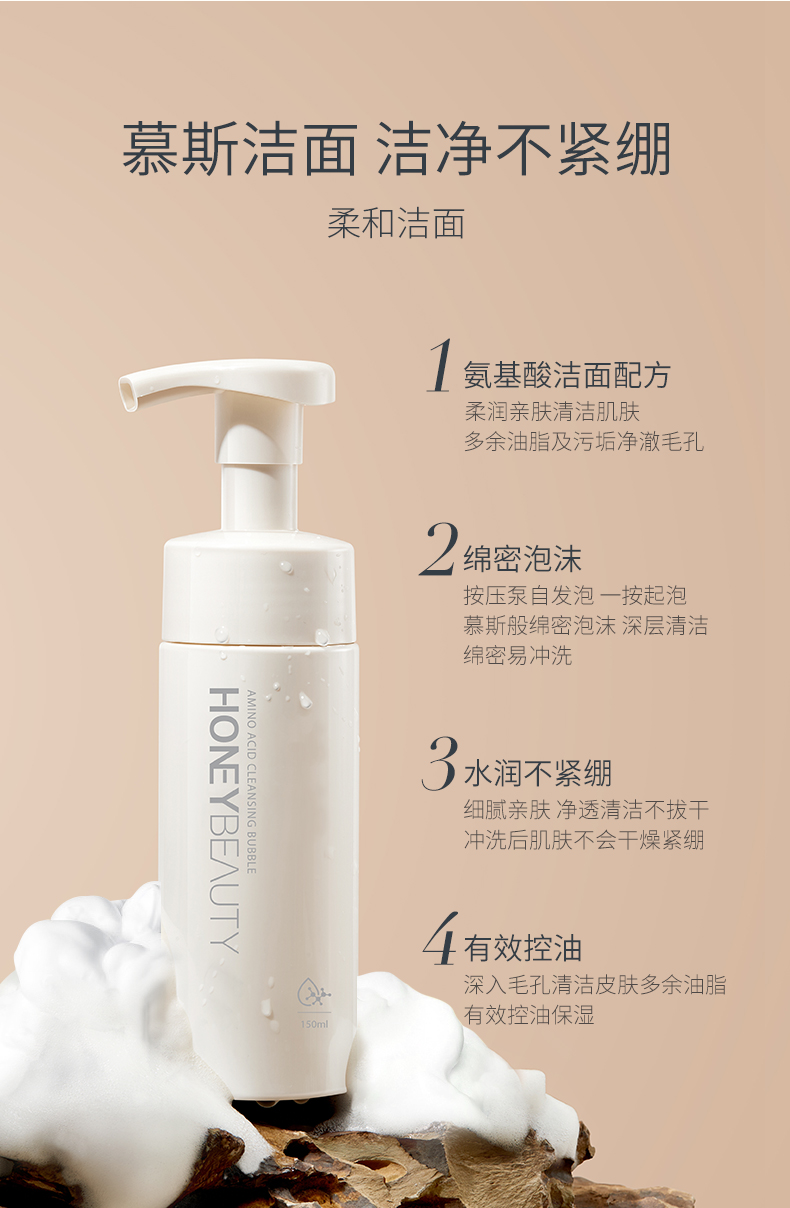 慕斯洁面 洁净不紧绷

柔和洁面

1 氨基酸洁面配方
柔润亲肤清洁肌肤
多余油脂及污垢净澈毛孔

2 绵密泡沫
按压泵自发泡 一按起泡
慕斯般绵密泡沫 深层清洁
绵密易冲洗

3 水润不紧绷
细腻亲肤 净透清洁不拔干
冲洗后肌肤不会干燥紧绷

4 有效控油
深入毛孔清洁皮肤多余油脂
有效控油保湿

HONEYBEAUTY
AMINO ACID CLEANSING BUBBLE
150ml