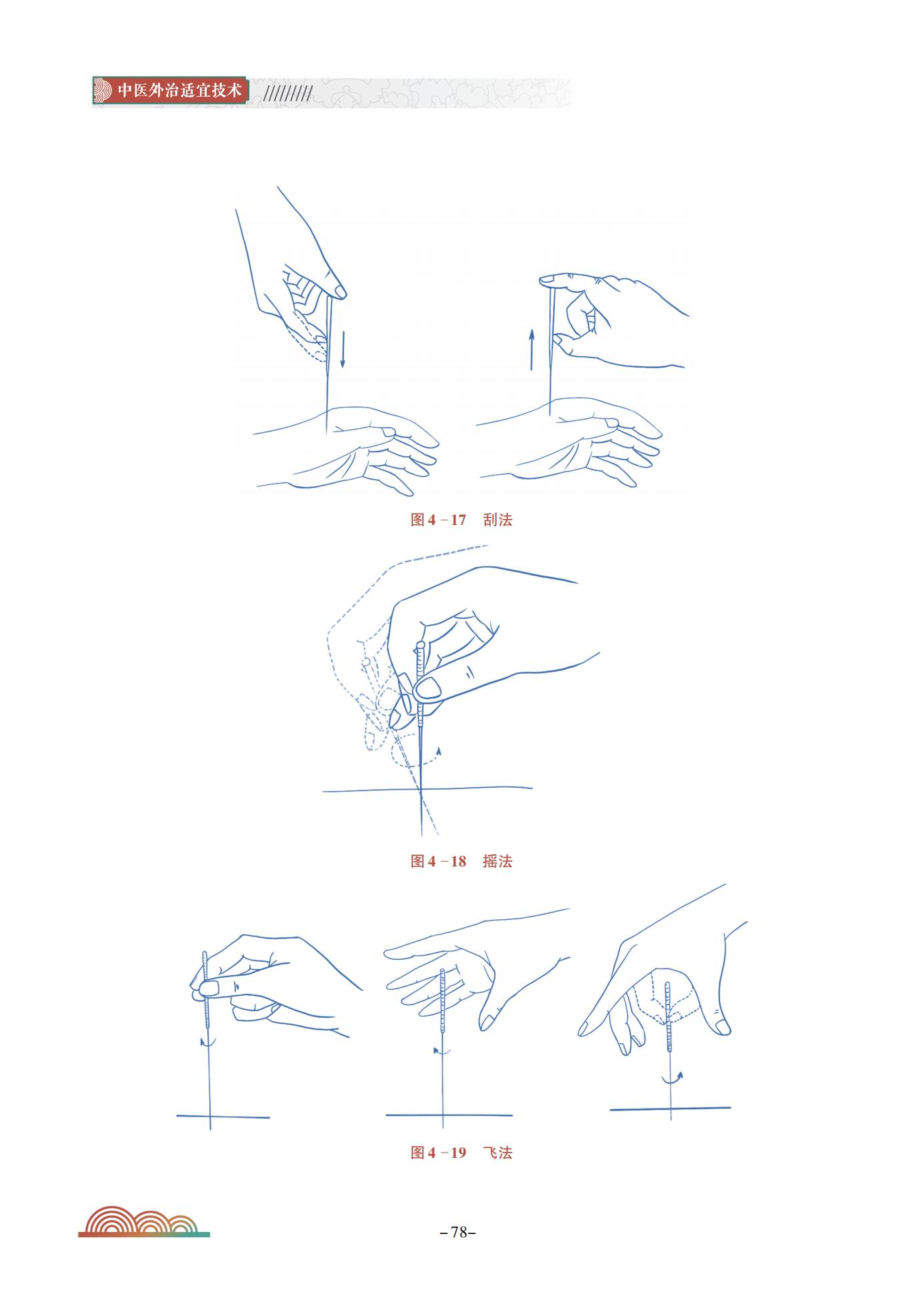 中医外治适宜技术 /////////

图 4 －17　刮法

图 4 －18　摇法

图 4 －19　飞法

－78－