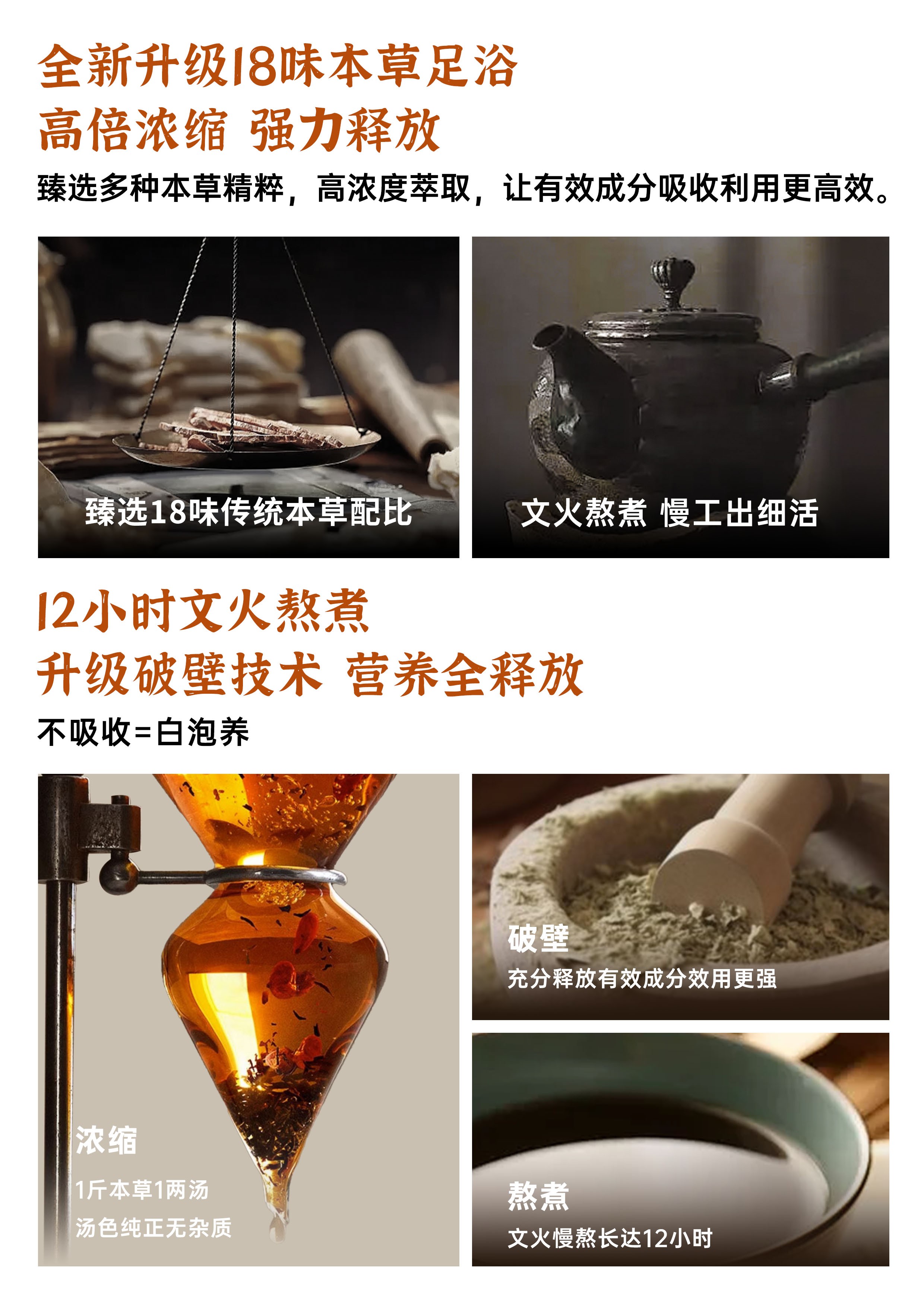 全新升级18味本草足浴
高倍浓缩 强力释放
臻选多种本草精粹，高浓度萃取，让有效成分吸收利用更高效。

臻选18味传统本草配比

文火熬煮 慢工出细活

12小时文火熬煮
升级破壁技术 营养全释放
不吸收=白泡养

浓缩
1斤本草1两汤
汤色纯正无杂质

破壁
充分释放有效成分效用更强

熬煮
文火慢熬长达12小时