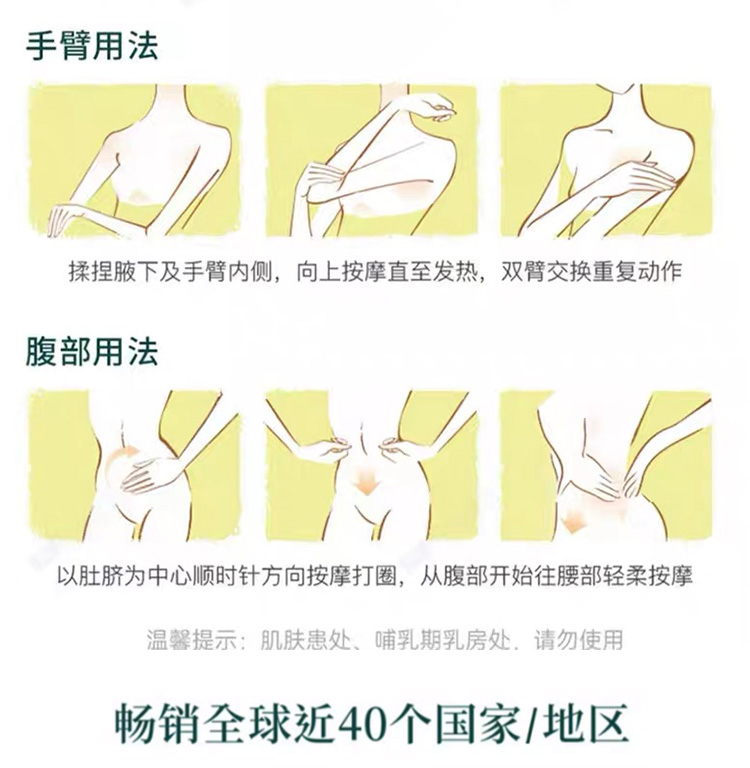 手臂用法

揉捏腋下及手臂内侧，向上按摩直至发热，双臂交换重复动作

腹部用法

以肚脐为中心顺时针方向按摩打圈，从腹部开始往腰部轻柔按摩

温馨提示：肌肤患处、哺乳期乳房处、请勿使用

畅销全球近40个国家/地区