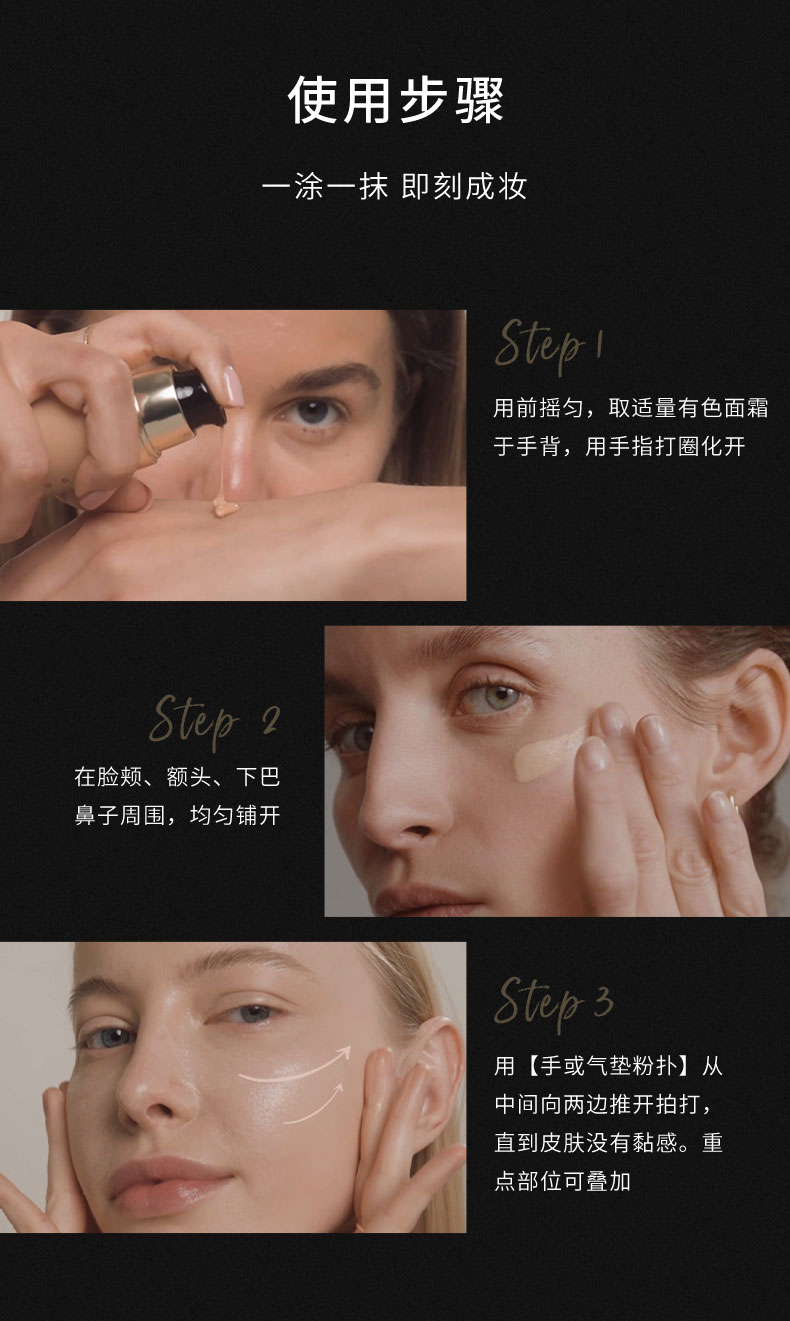 使用步骤

一涂一抹 即刻成妆

Step 1

用前摇匀，取适量有色面霜于手背，用手指打圈化开

Step 2

在脸颊、额头、下巴鼻子周围，均匀铺开

Step 3

用【手或气垫粉扑】从中间向两边推开拍打，直到皮肤没有黏感。重点部位可叠加