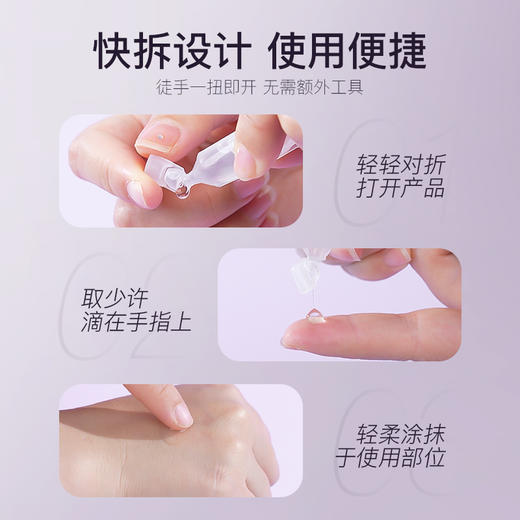 快拆设计 使用便捷
徒手一扭即开 无需额外工具

01
轻轻对折
打开产品

02
取少许
滴在手指上

03
轻柔涂抹
于使用部位