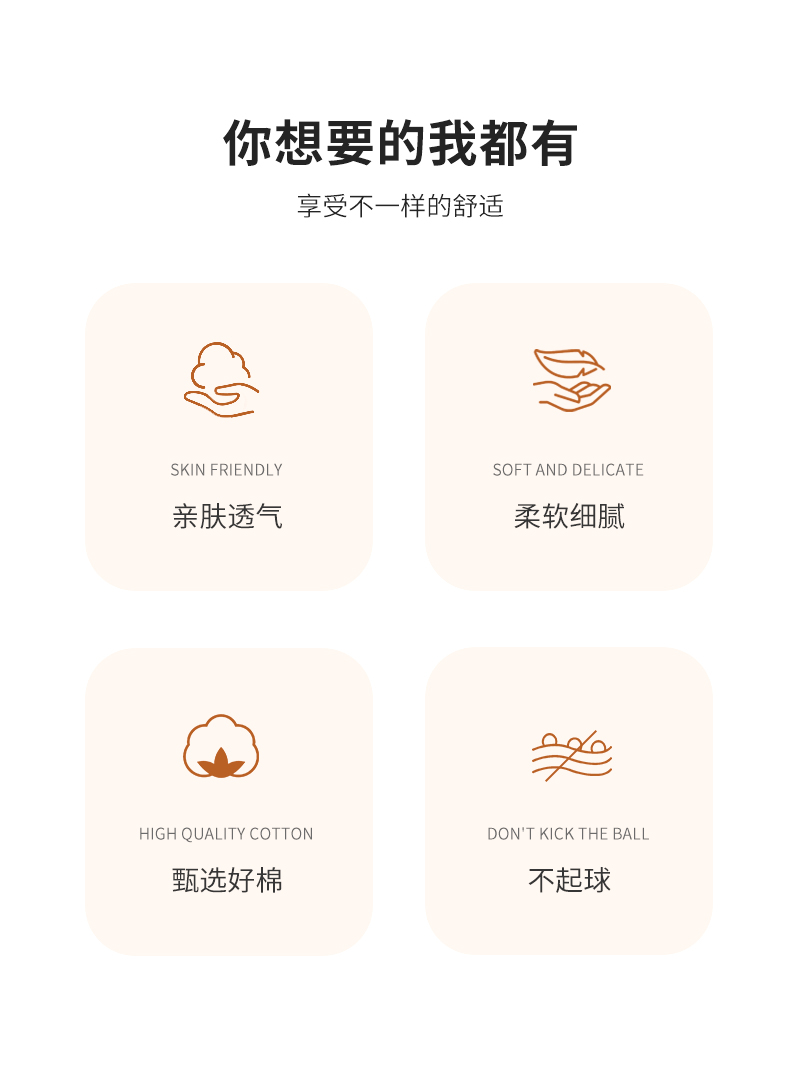 你想要的我都有

享受不一样的舒适

SKIN FRIENDLY

亲肤透气

SOFT AND DELICATE

柔软细腻

HIGH QUALITY COTTON

甄选好棉

DON'T KICK THE BALL

不起球