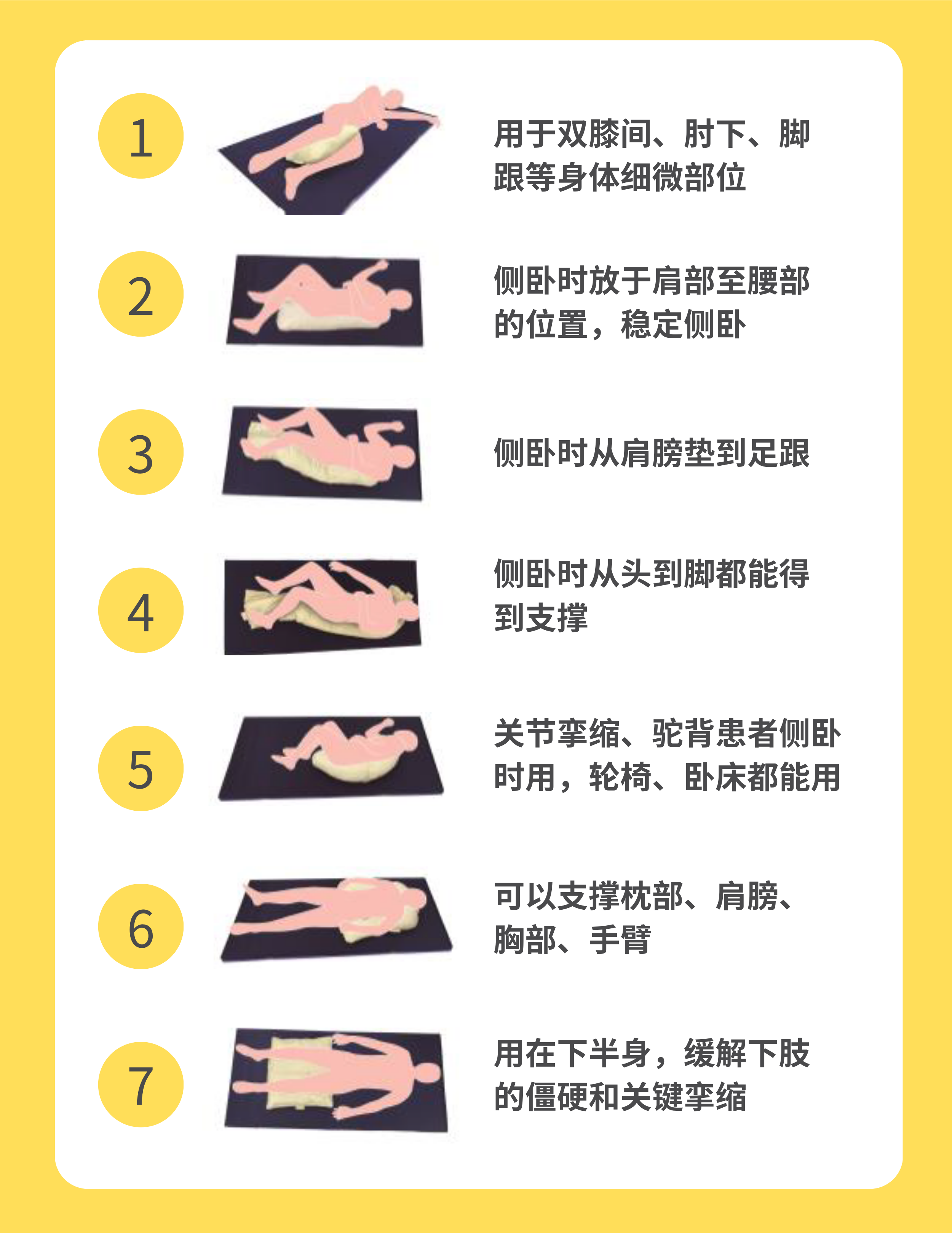 1

用于双膝间、肘下、脚跟等身体细微部位

2

侧卧时放于肩部至腰部的位置，稳定侧卧

3

侧卧时从肩膀垫到足跟

4

侧卧时从头到脚都能得到支撑

5

关节挛缩、驼背患者侧卧时用，轮椅、卧床都能用

6

可以支撑枕部、肩膀、胸部、手臂

7

用在下半身，缓解下肢的僵硬和关键挛缩