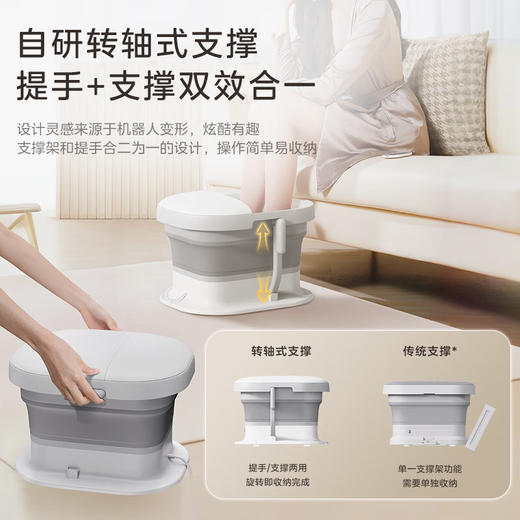 自研转轴式支撑
提手+支撑双效合一

设计灵感来源于机器人变形，炫酷有趣
支撑架和提手合二为一的设计，操作简单易收纳

转轴式支撑

提手/支撑两用
旋转即收纳完成

传统支撑*

单一支撑架功能
需要单独收纳