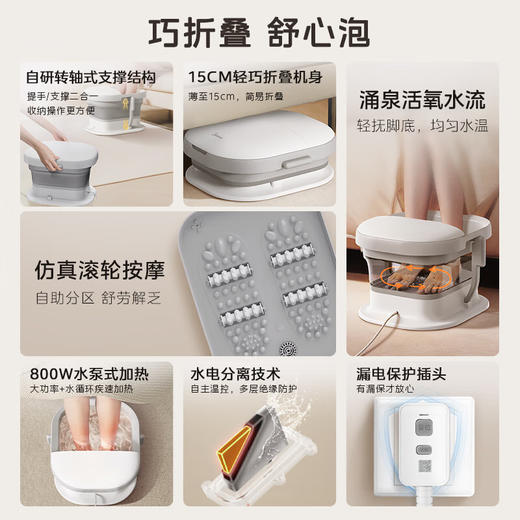 巧折叠 舒心泡

自研转轴式支撑结构
提手/支撑二合一
收纳操作更方便

15CM轻巧折叠机身
薄至15cm，简易折叠

涌泉活氧水流
轻抚脚底，均匀水温

仿真滚轮按摩
自助分区 舒劳解乏

800W水泵式加热
大功率+水循环疾速加热

水电分离技术
自主温控，多层绝缘防护

漏电保护插头
有漏保才放心