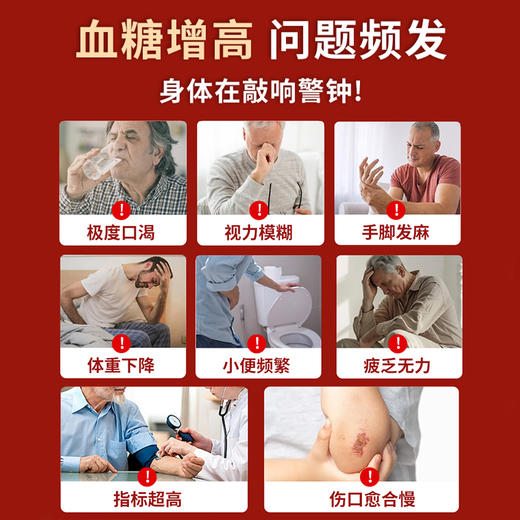 血糖增高 问题频发

身体在敲响警钟!

!
极度口渴

!
视力模糊

!
手脚发麻

!
体重下降

!
小便频繁

!
疲乏无力

!
指标超高

!
伤口愈合慢