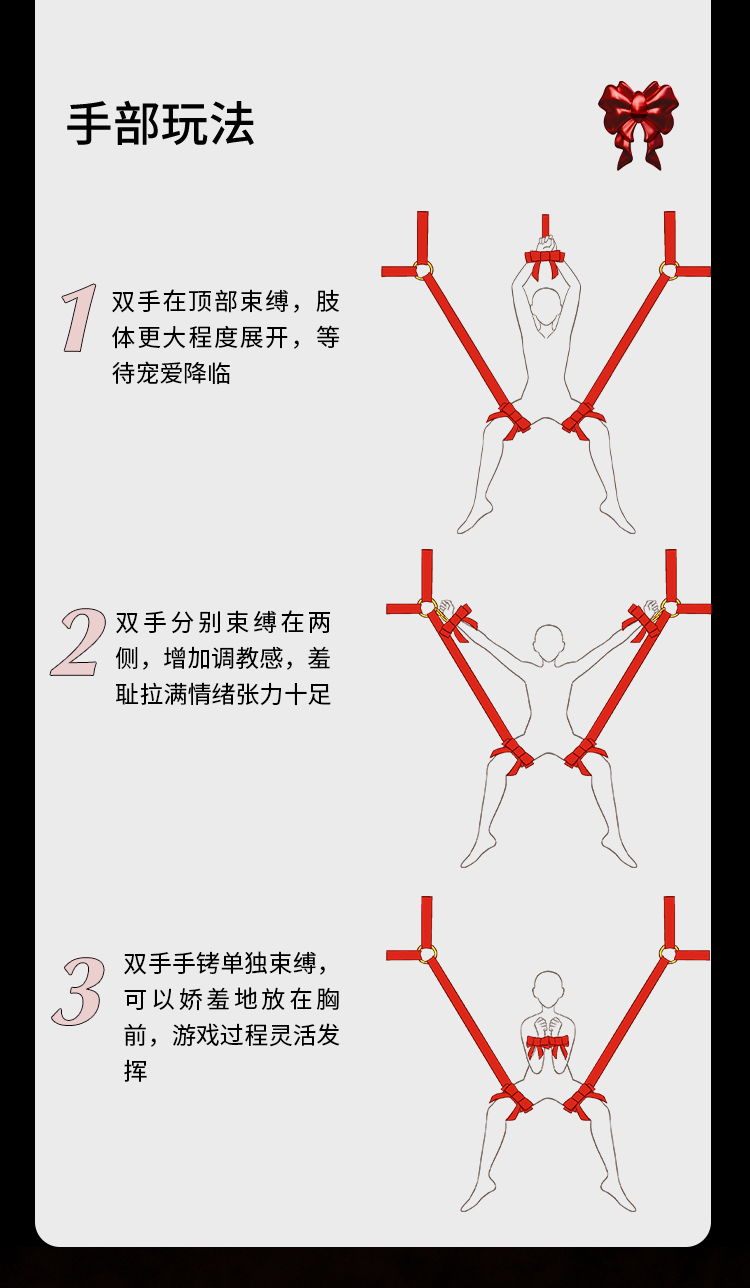 手部玩法

1 双手在顶部束缚，肢体更大程度展开，等待宠爱降临

2 双手分别束缚在两侧，增加调教感，羞耻拉满情绪张力十足

3 双手手铐单独束缚，可以娇羞地放在胸前，游戏过程灵活发挥