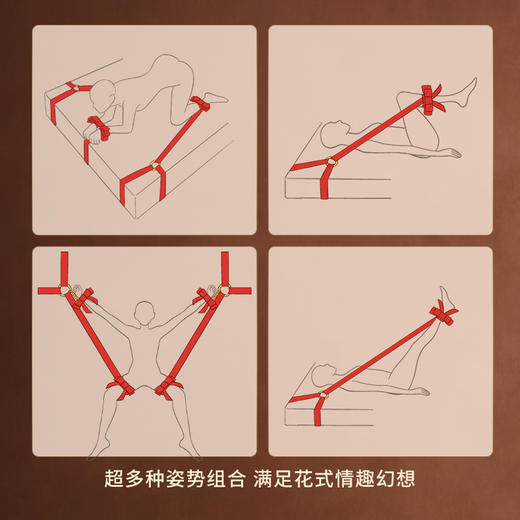 超多种姿势组合 满足花式情趣幻想