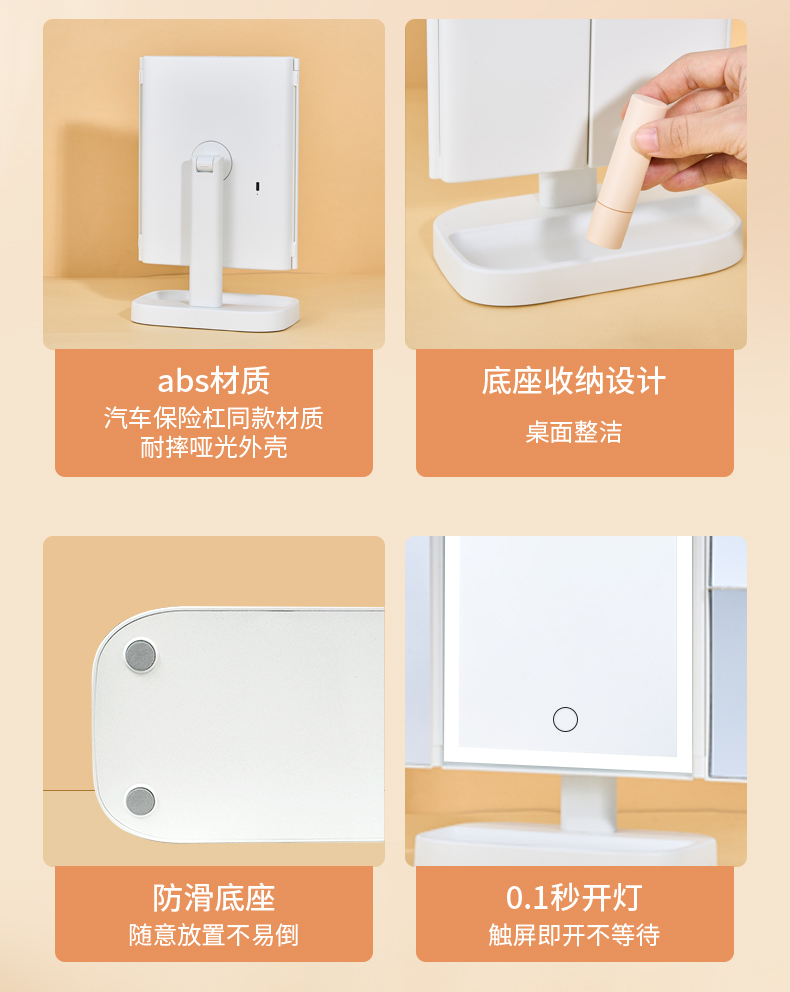 abs材质
汽车保险杠同款材质
耐摔哑光外壳

底座收纳设计
桌面整洁

防滑底座
随意放置不易倒

0.1秒开灯
触屏即开不等待