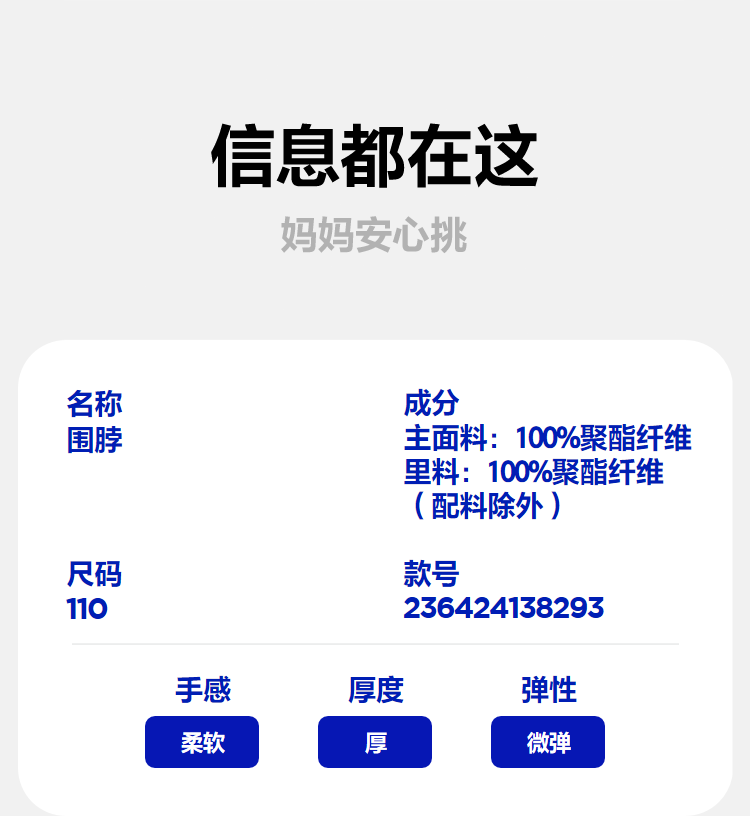 信息都在这

妈妈安心挑

名称
围脖

成分
主面料：100%聚酯纤维
里料：100%聚酯纤维
（配料除外）

尺码
110

款号
236424138293

手感
柔软

厚度
厚

弹性
微弹